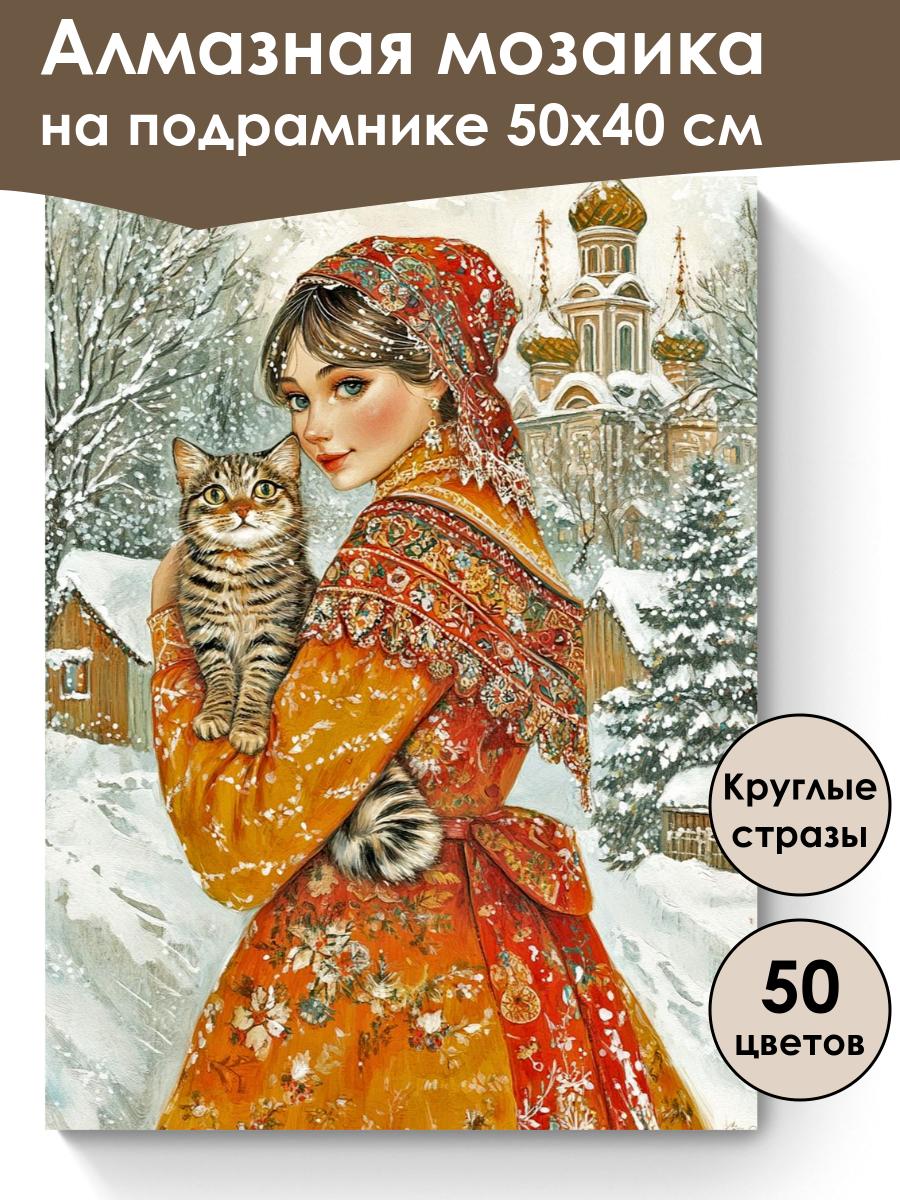 Алмазная мозаика
на подрамнике 50х40 см

Круглые стразы

50 цветов