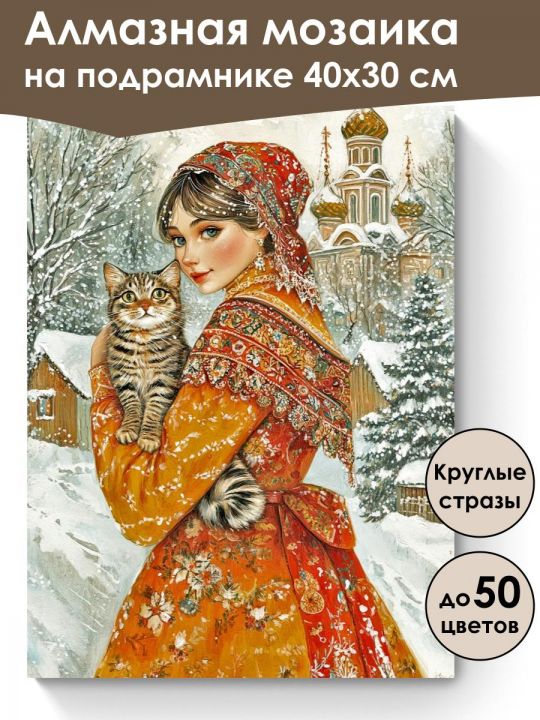 Алмазная мозаика
на подрамнике 40x30 см

Круглые стразы

до 50 цветов