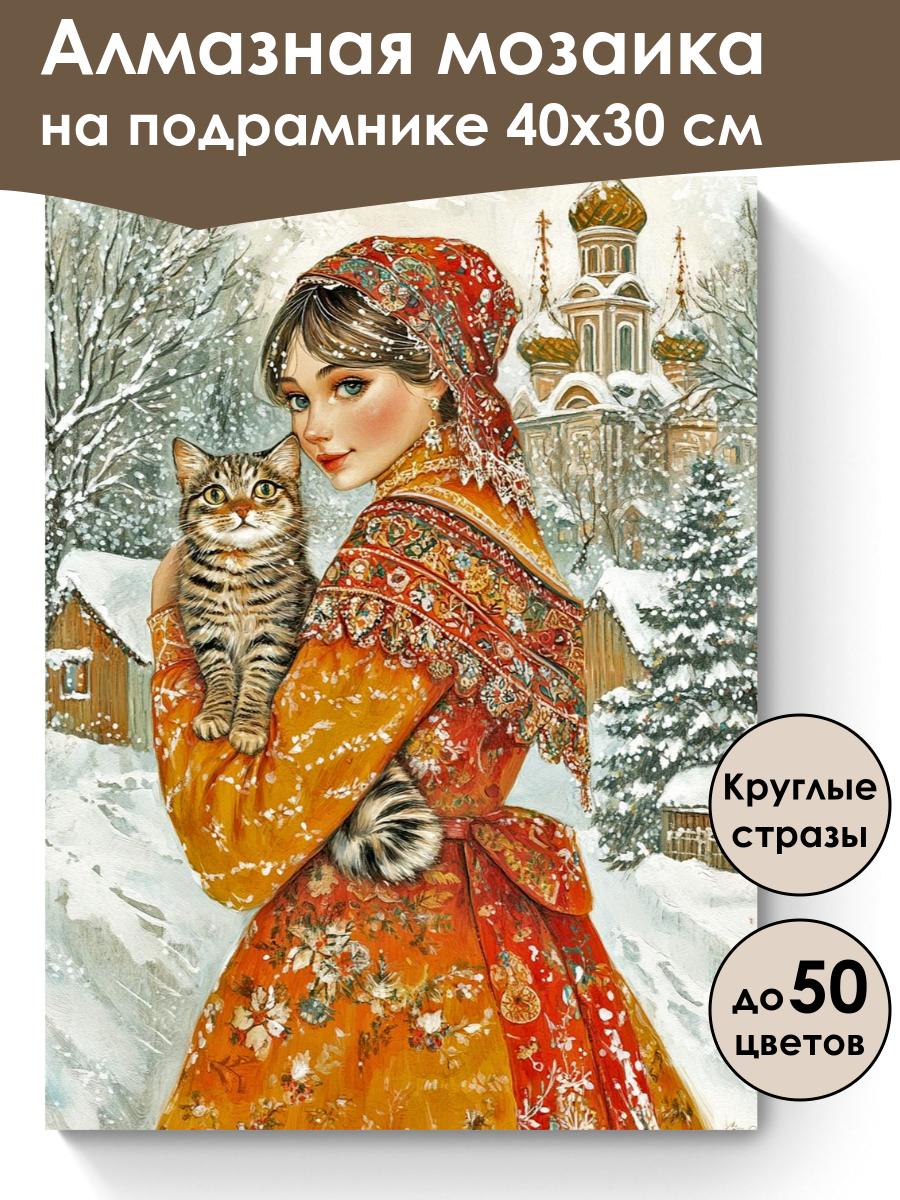 Алмазная мозаика на подрамнике 40х30 см

Круглые стразы

до 50 цветов