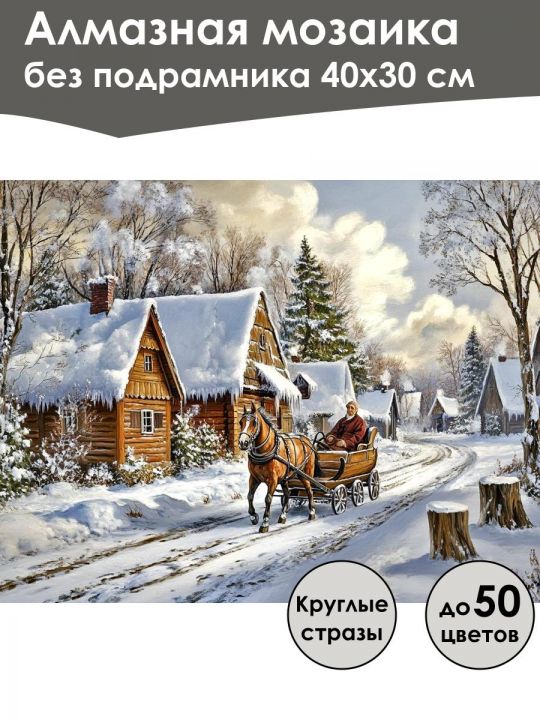 Алмазная мозаика
без подрамника 40х30 см

Круглые стразы

до 50 цветов