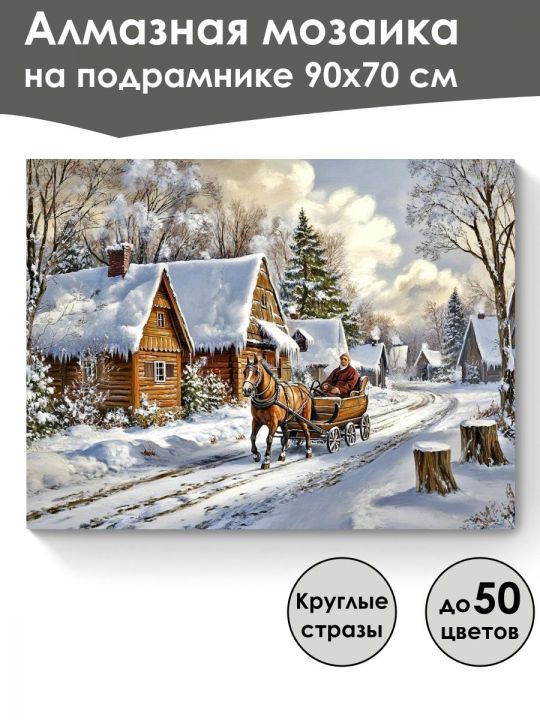 Алмазная мозаика
на подрамнике 90х70 см

Круглые стразы

до 50 цветов