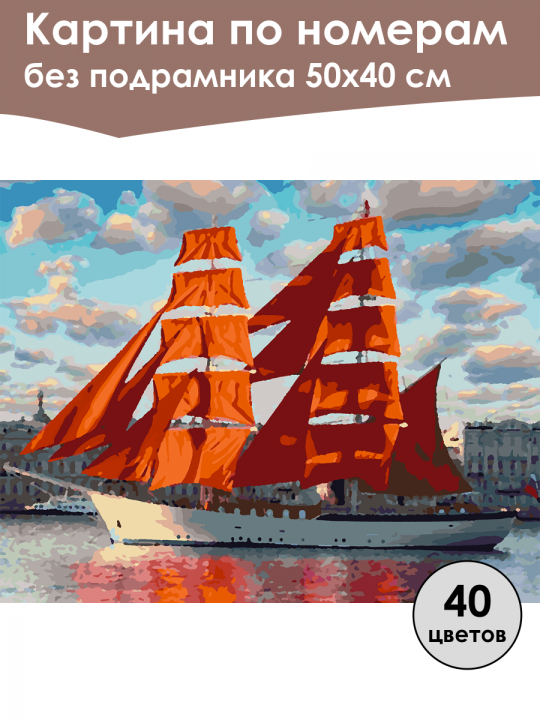 Картина по номерам
без подрамника 50х40 см

40
цветов