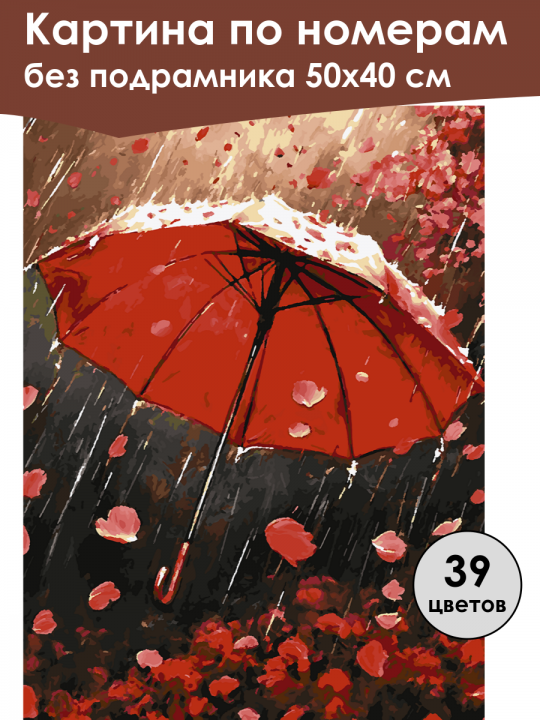 Картина по номерам
без подрамника 50х40 см

39
цветов