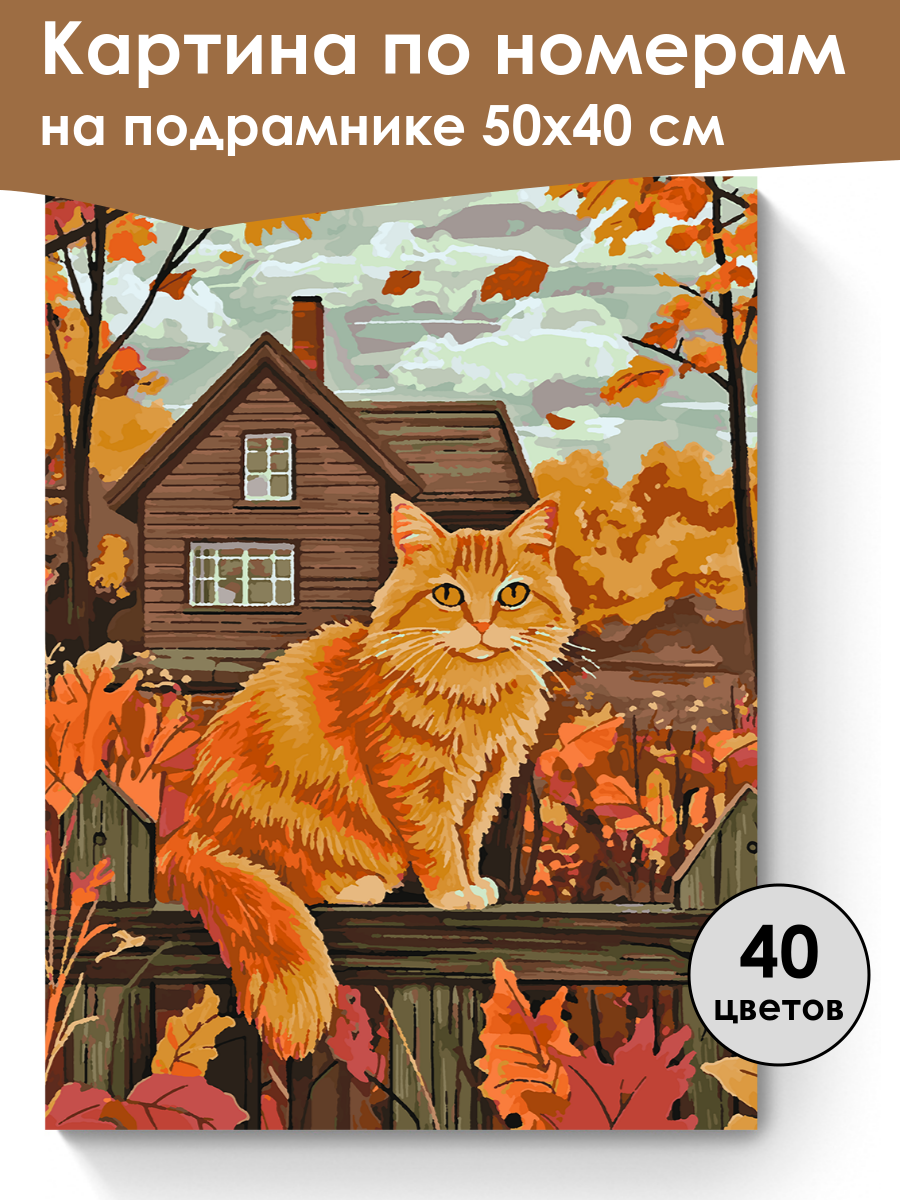 Картина по номерам на подрамнике 50х40 см

40 цветов