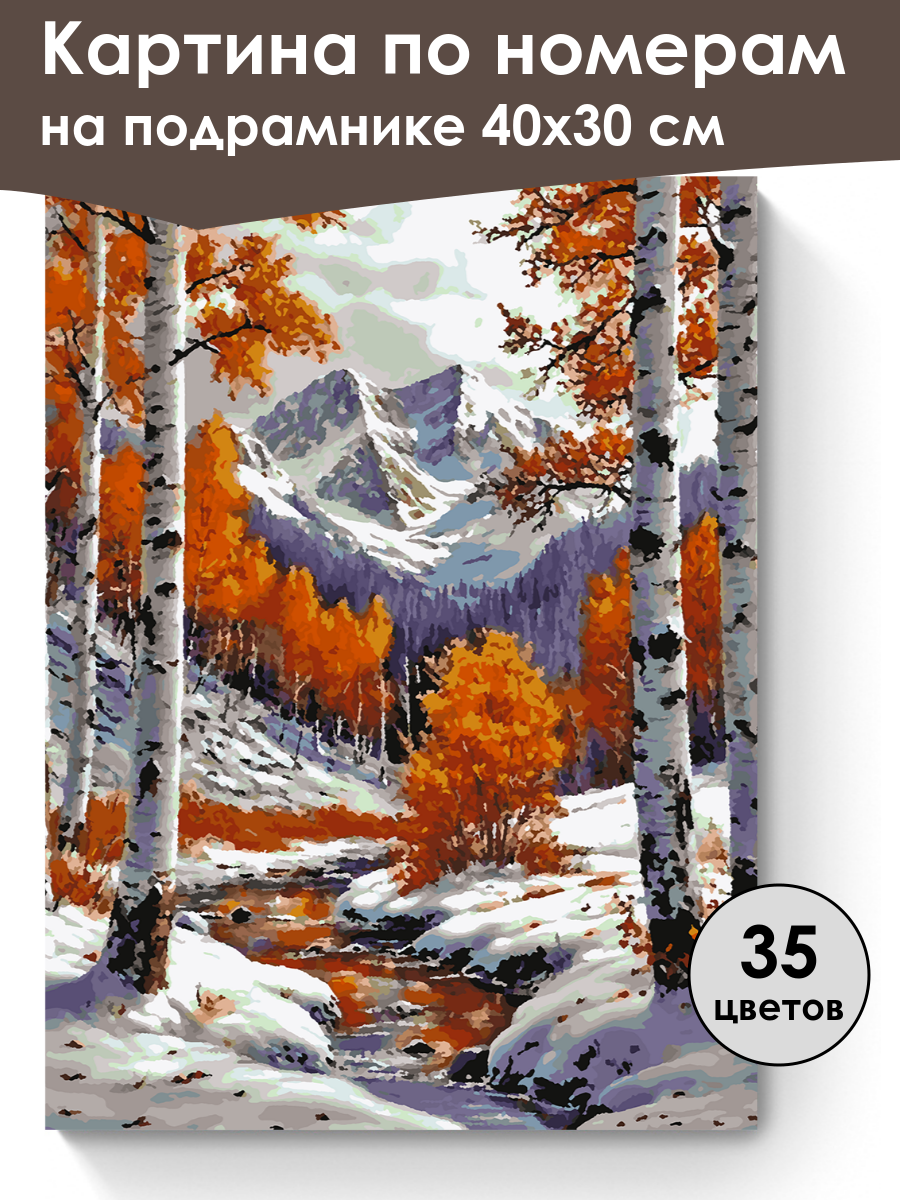 Картина по номерам
на подрамнике 40х30 см

35
цветов