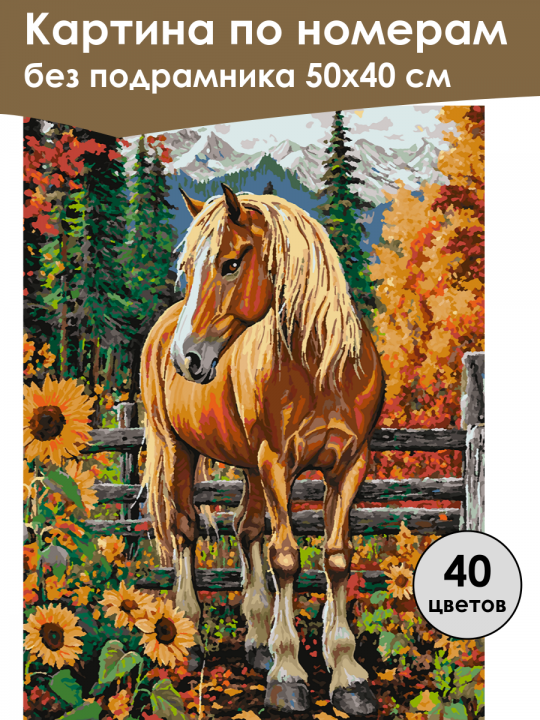 Картина по номерам
без подрамника 50х40 см

40
цветов