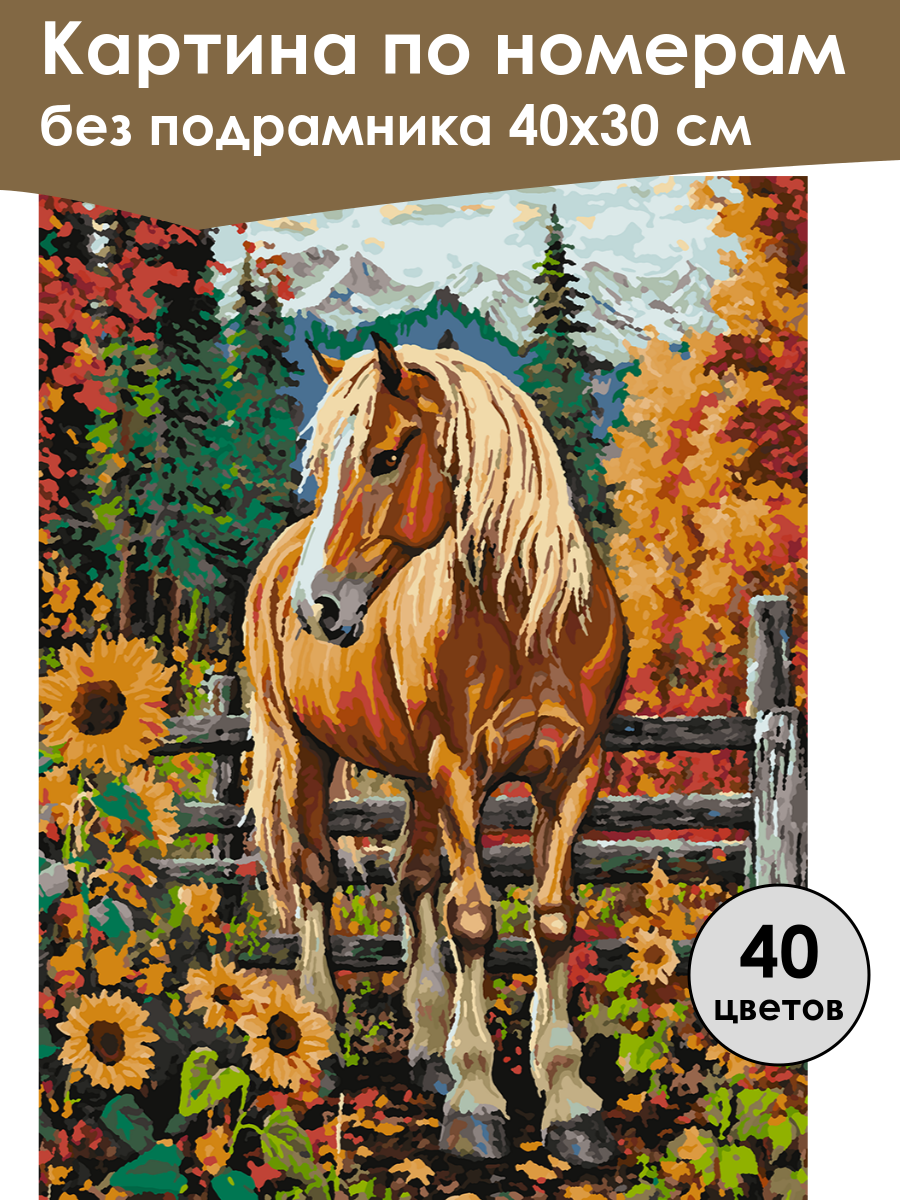 Картина по номерам
без подрамника 40х30 см

40
цветов