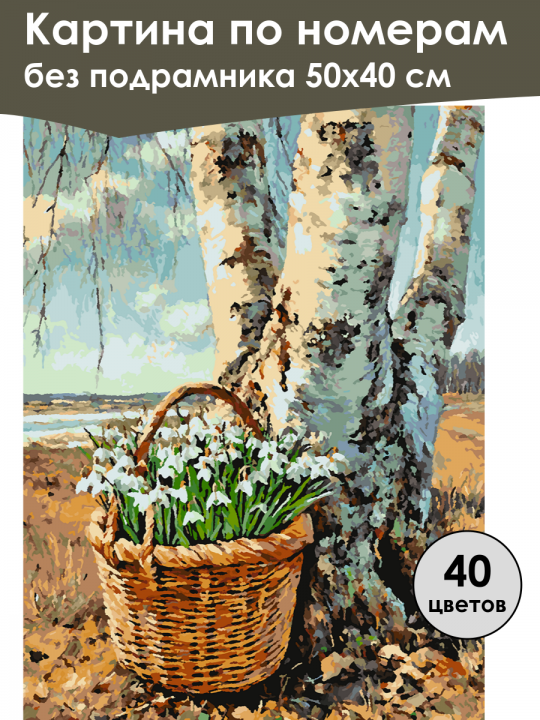 Картина по номерам
без подрамника 50х40 см

40
цветов