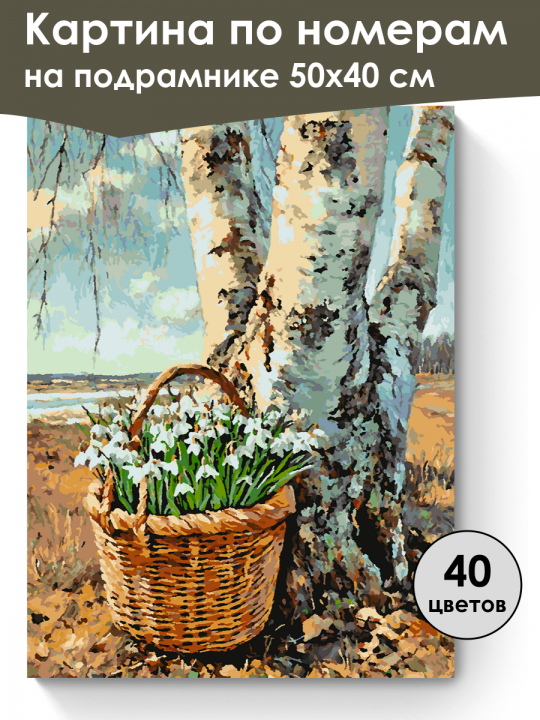 Картина по номерам
на подрамнике 50х40 см

40
цветов