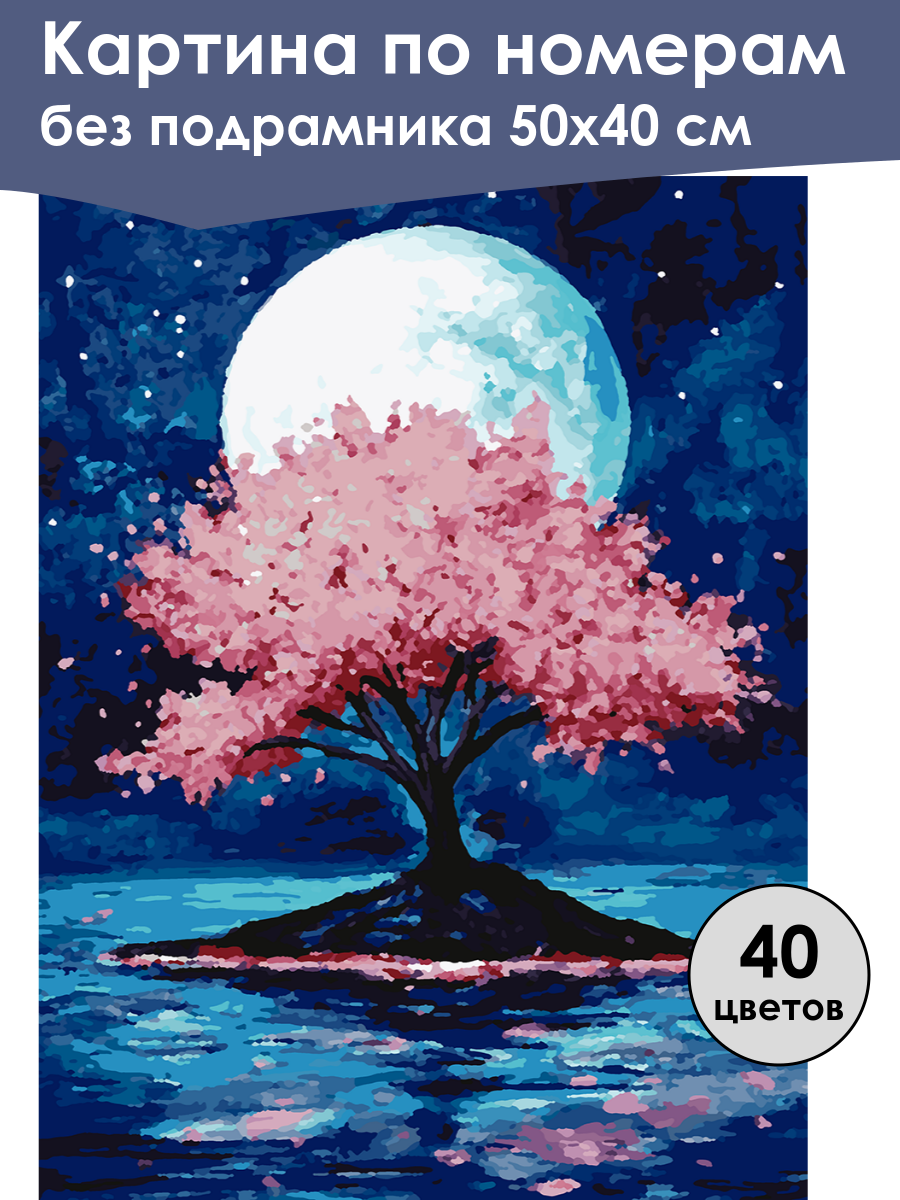 Картина по номерам
без подрамника 50х40 см

40
цветов