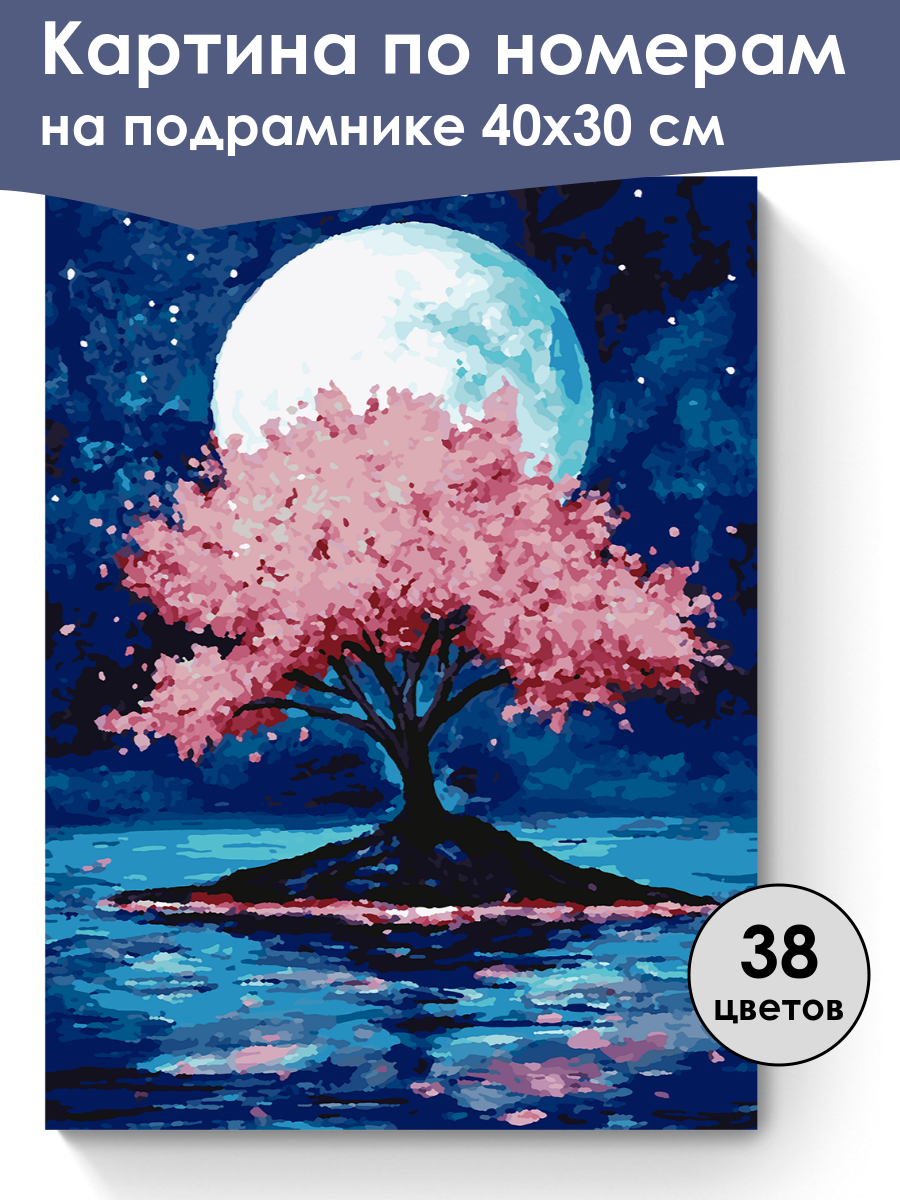 Картина по номерам
на подрамнике 40х30 см

38
цветов