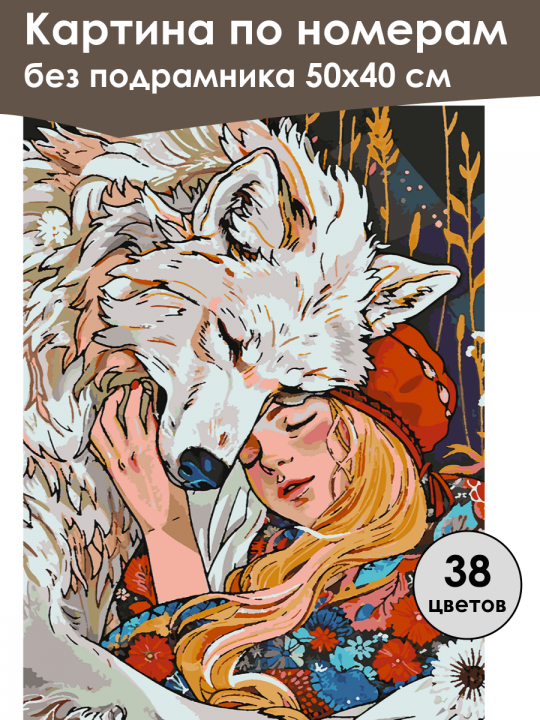 Картина по номерам
без подрамника 50х40 см

38
цветов