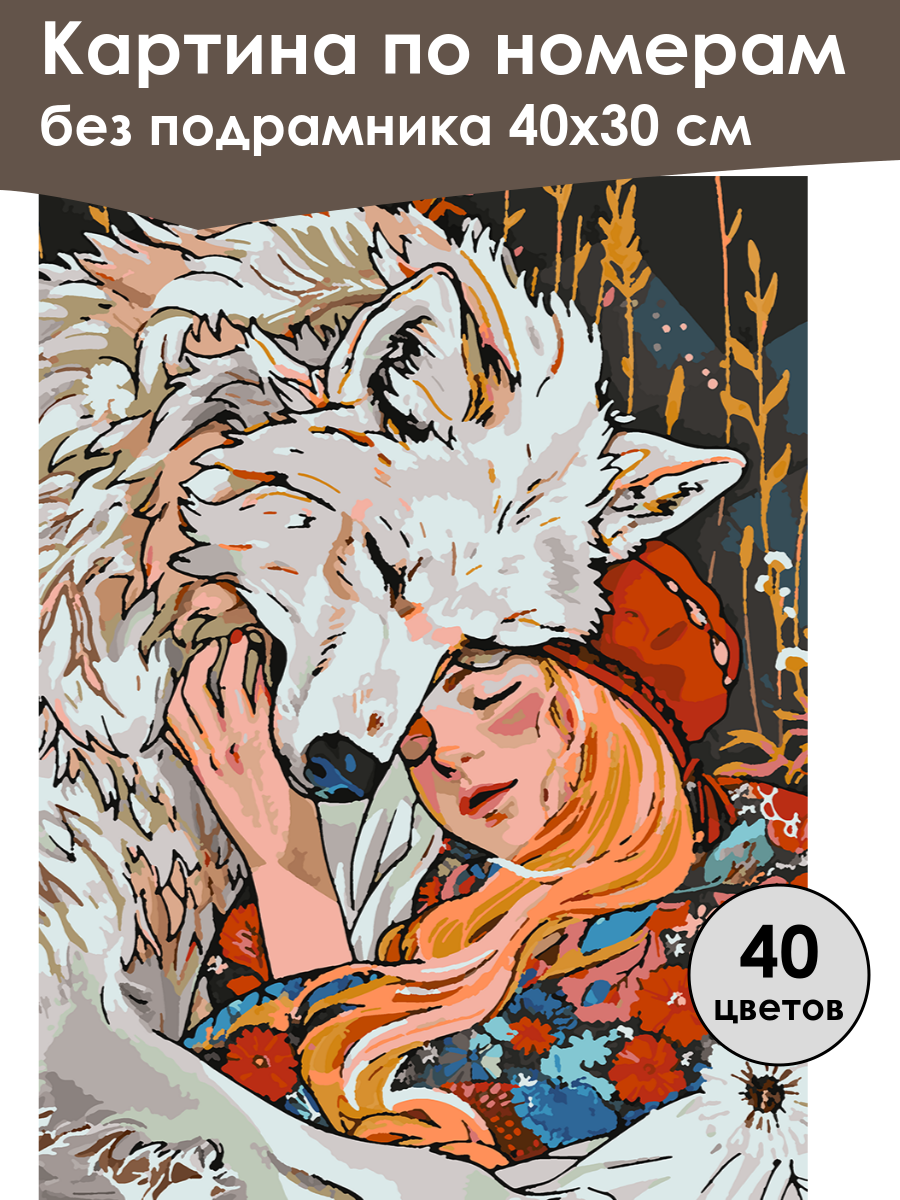 Картина по номерам
без подрамника 40х30 см

40
цветов