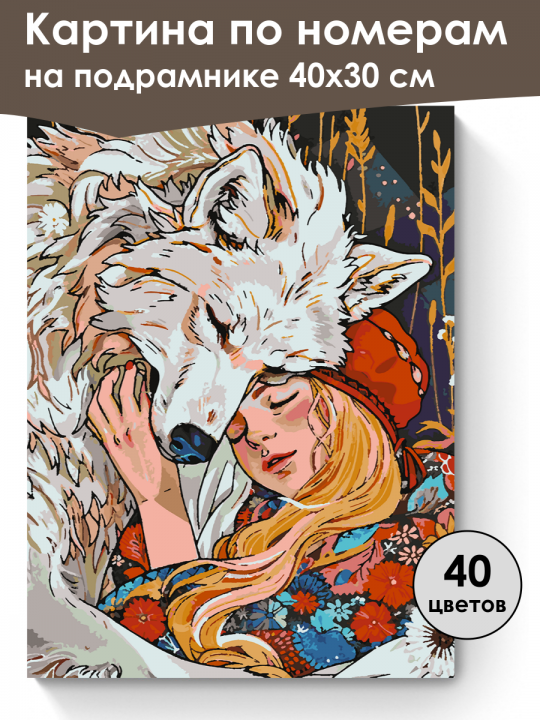 Картина по номерам
на подрамнике 40х30 см

40
цветов