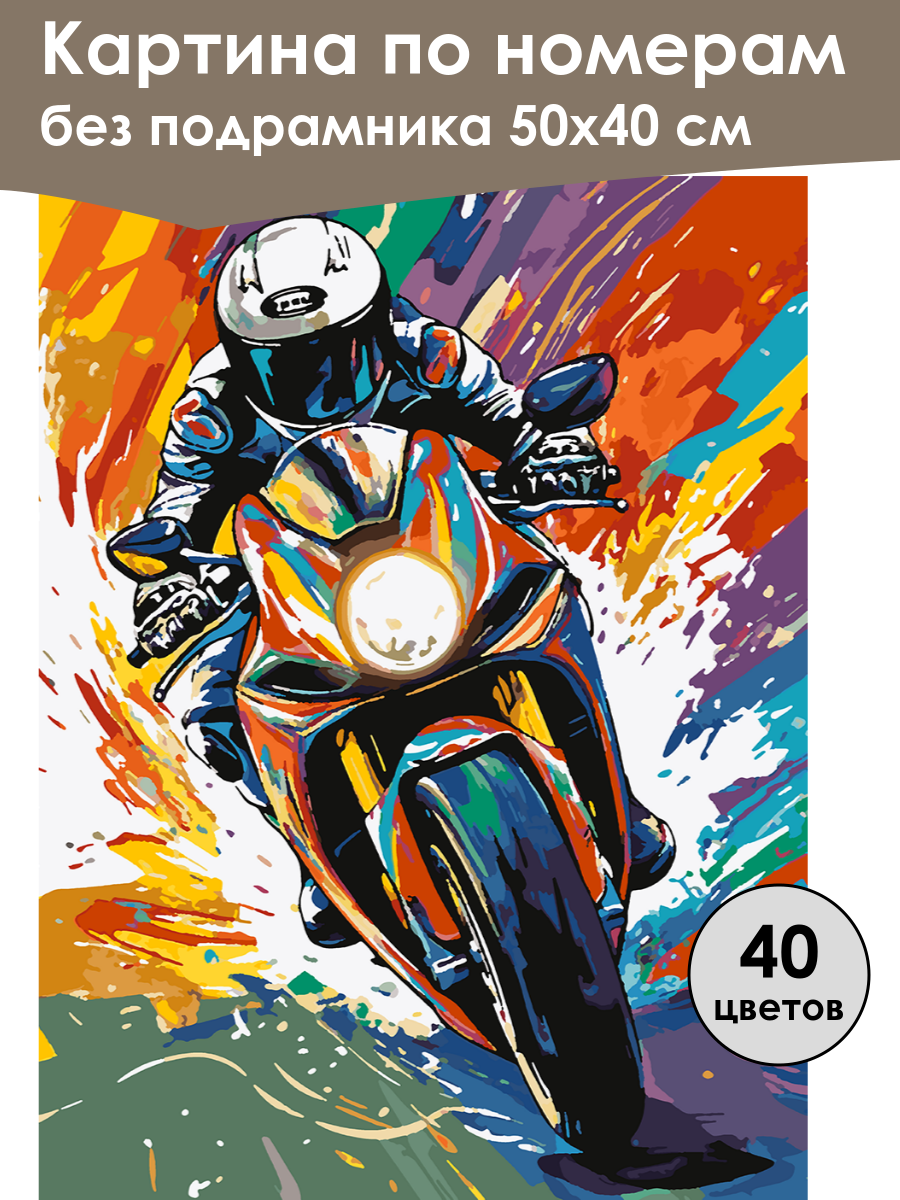 Картина по номерам
без подрамника 50х40 см

40
цветов