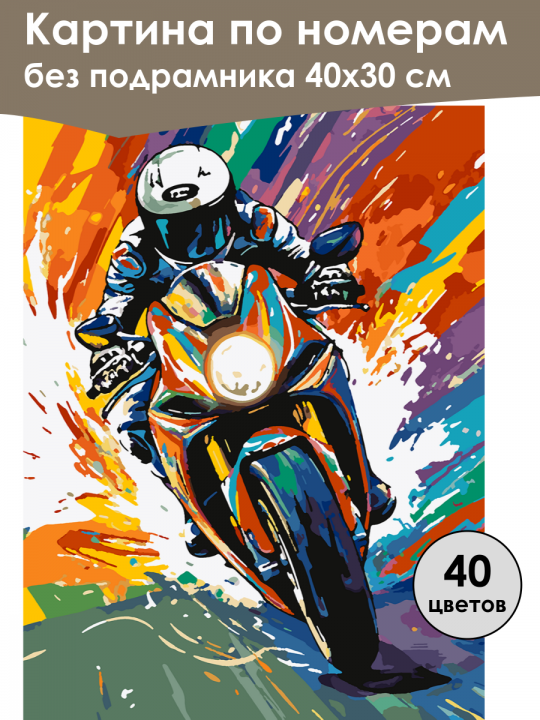 Картина по номерам
без подрамника 40х30 см

40
цветов