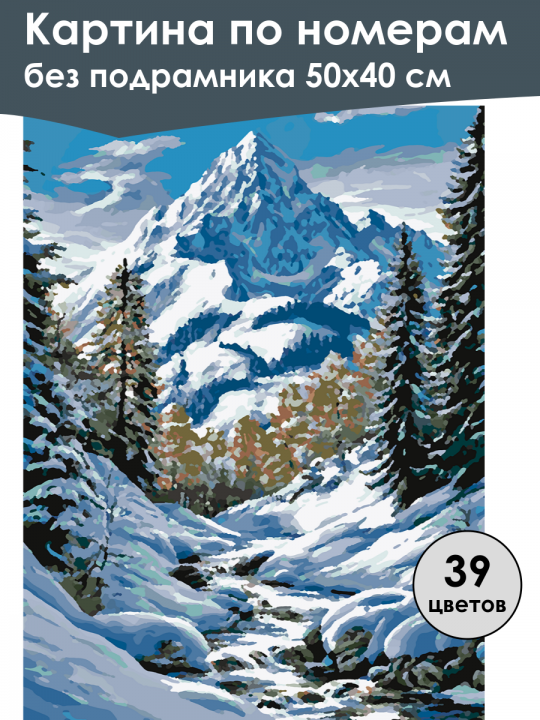 Картина по номерам
без подрамника 50х40 см

39
цветов