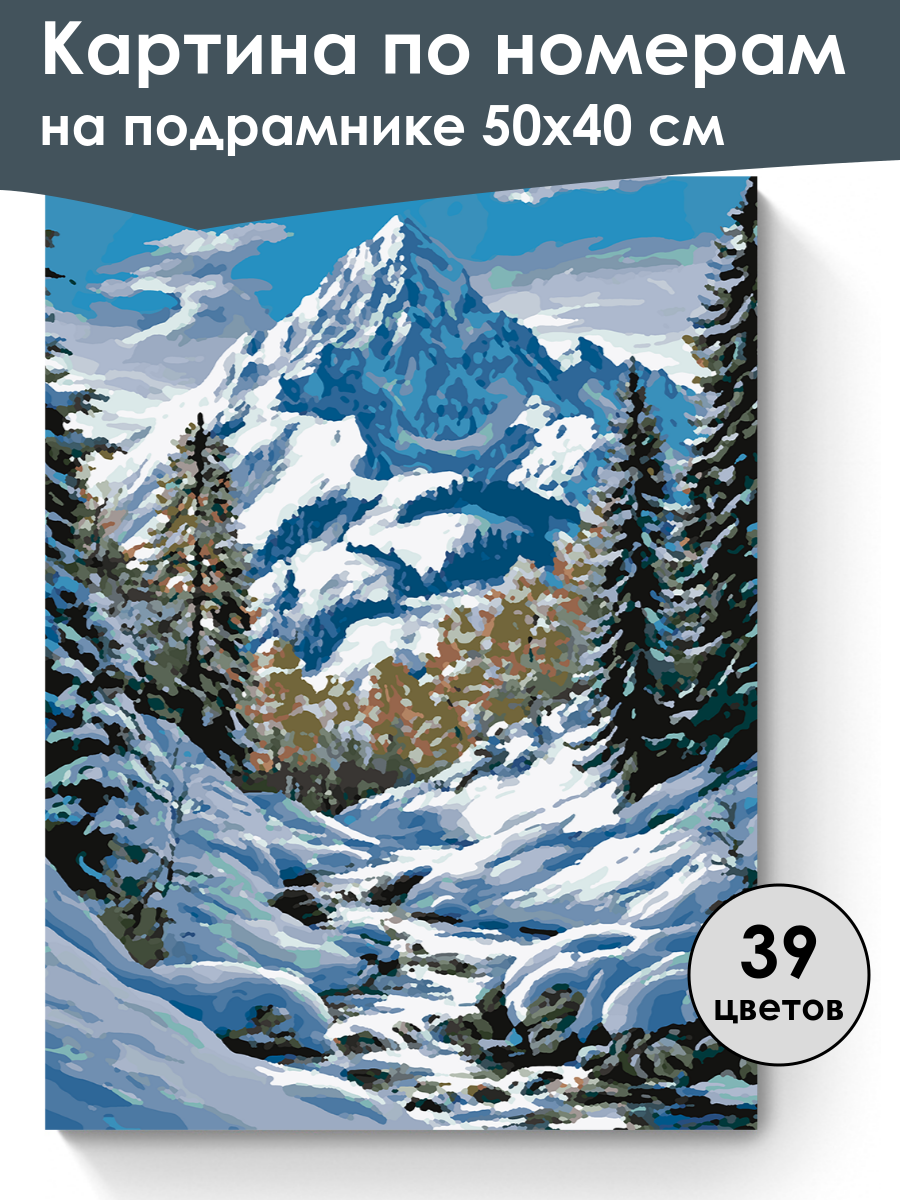 Картина по номерам
на подрамнике 50х40 см

39
цветов