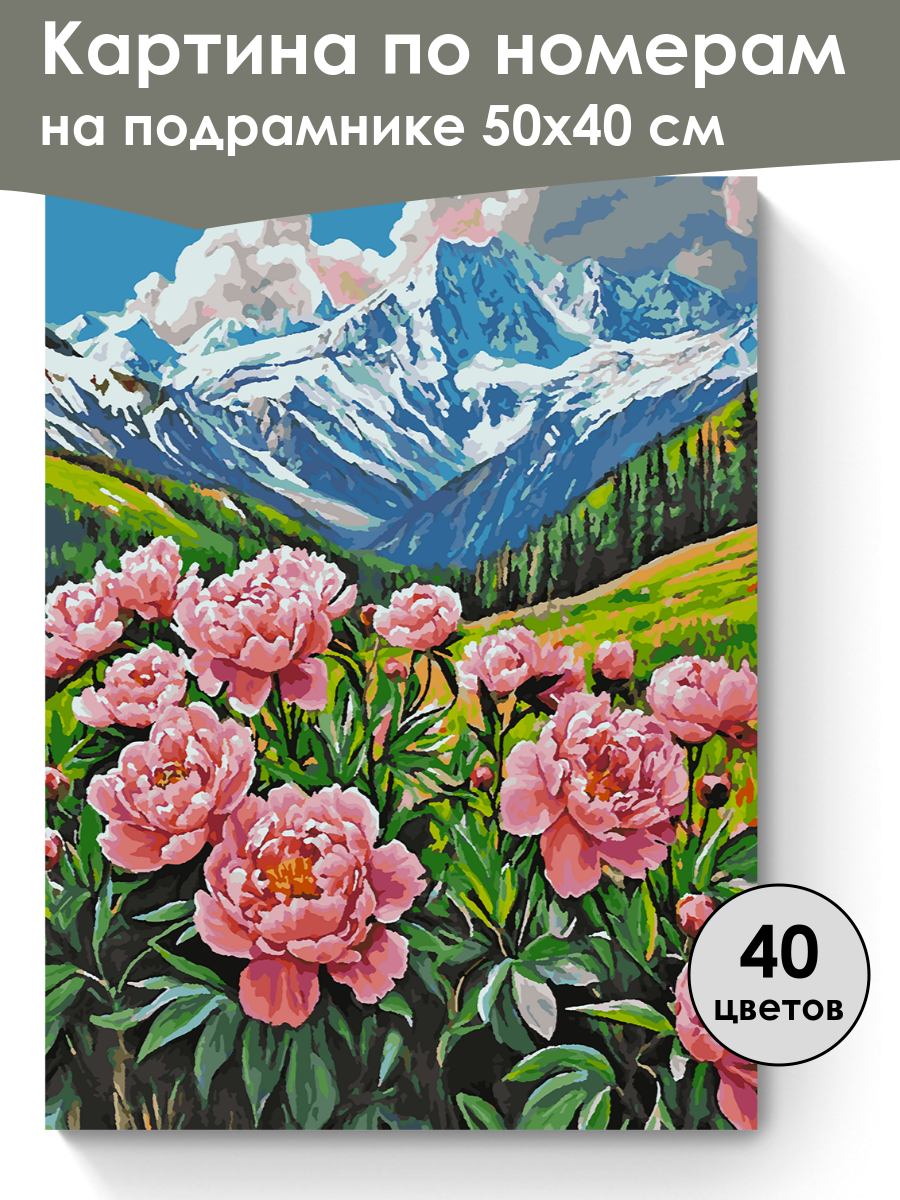 Картина по номерам
на подрамнике 50х40 см

40
цветов