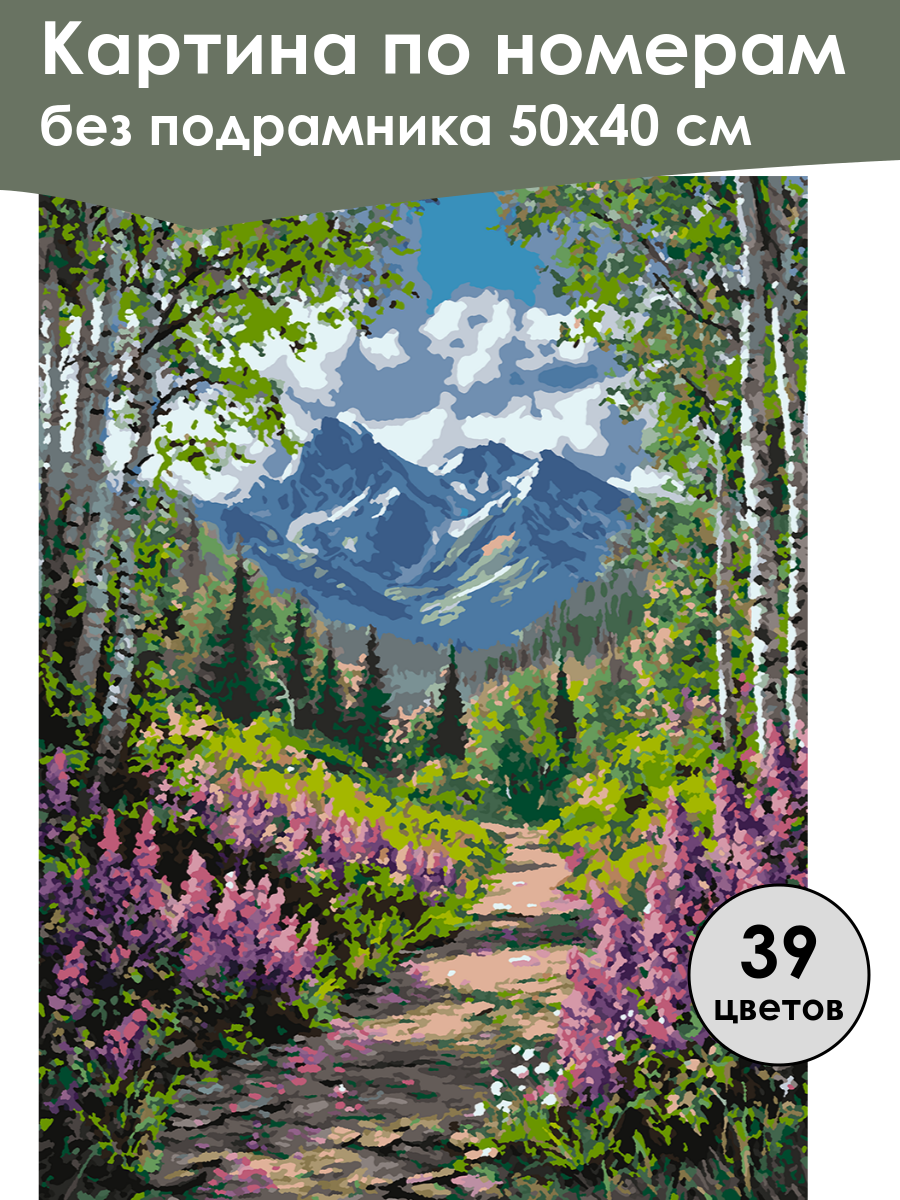 Картина по номерам
без подрамника 50х40 см

39
цветов