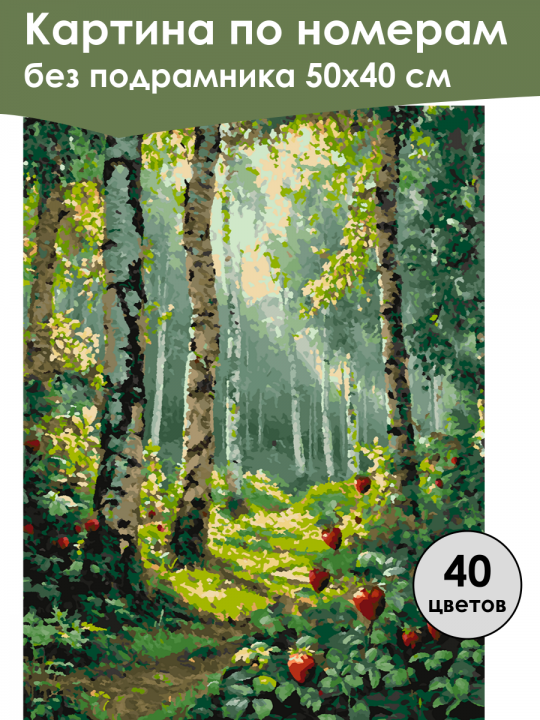 Картина по номерам
без подрамника 50х40 см

40
цветов