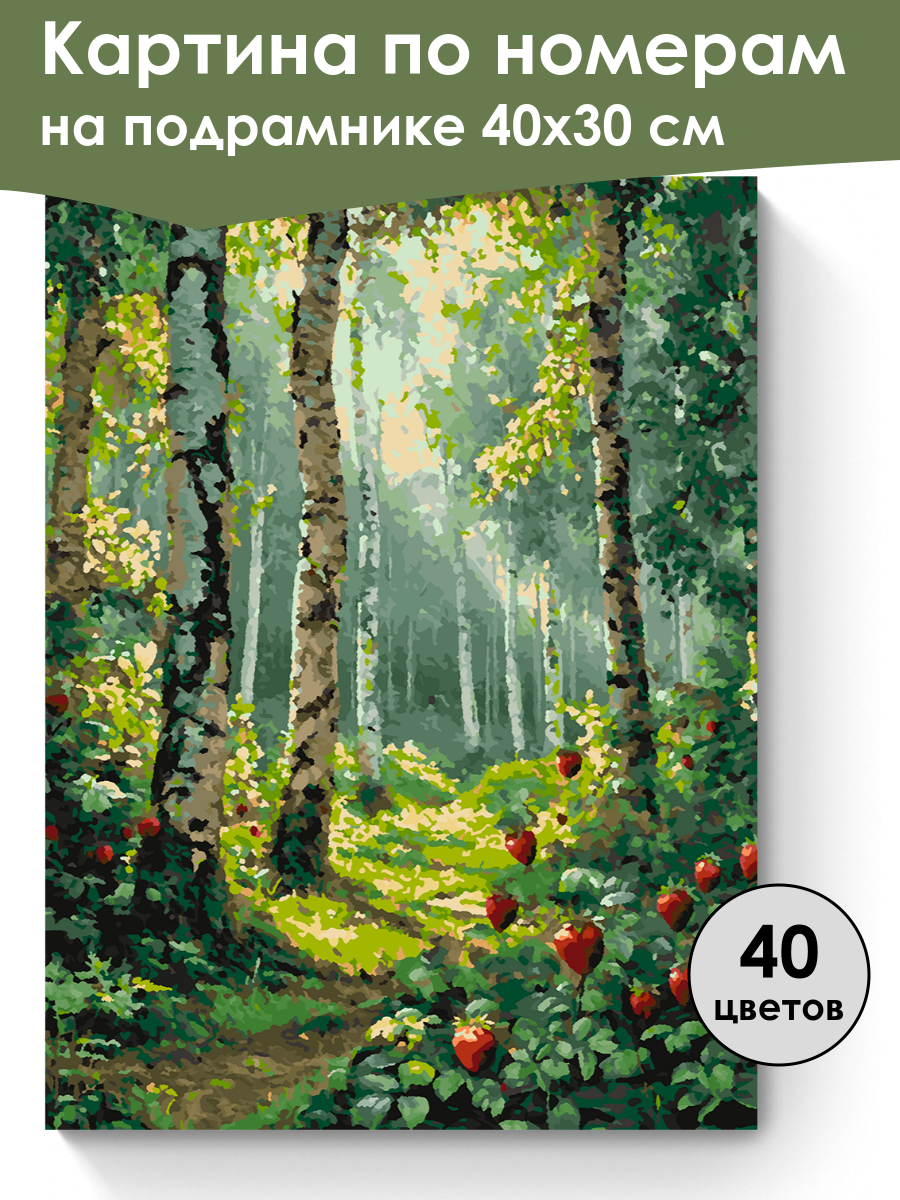 Картина по номерам
на подрамнике 40х30 см

40
цветов