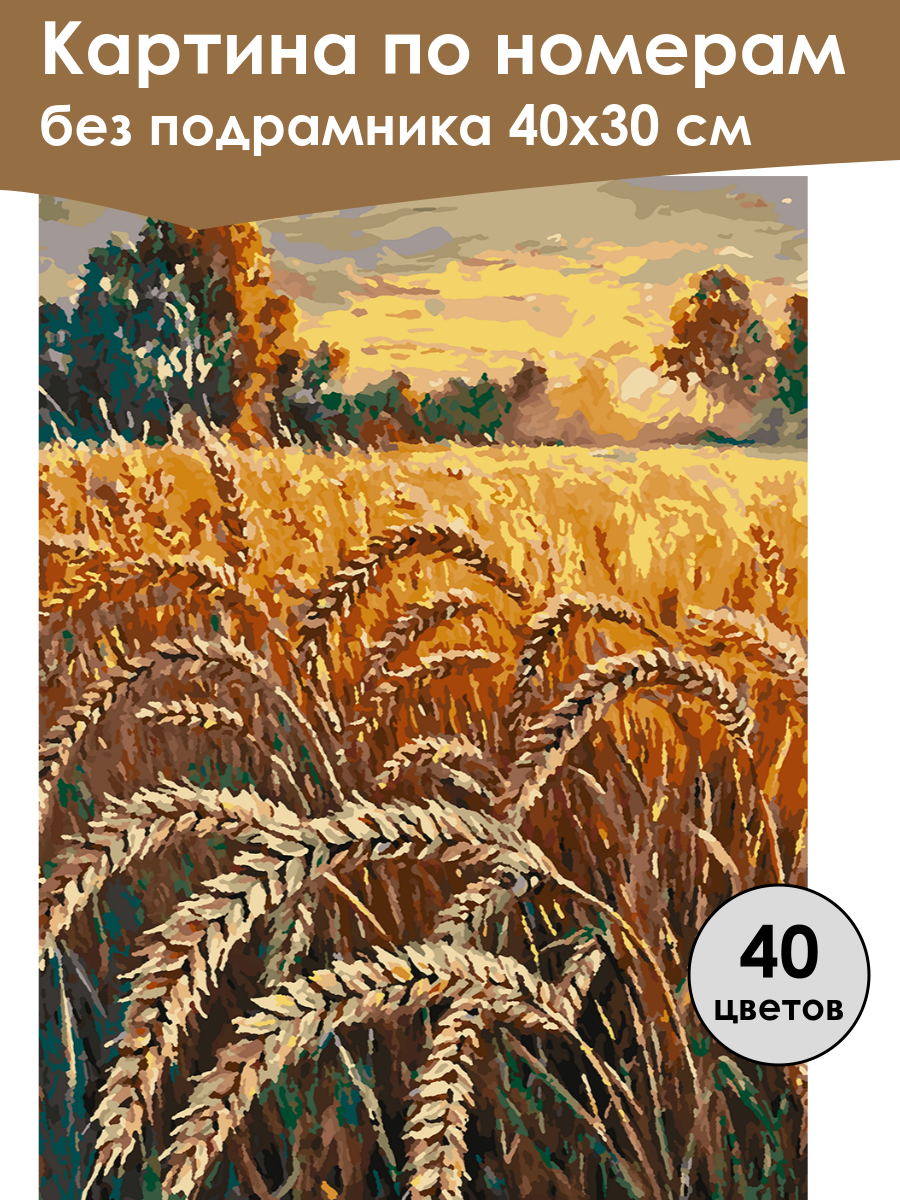 Картина по номерам
без подрамника 40х30 см

40
цветов