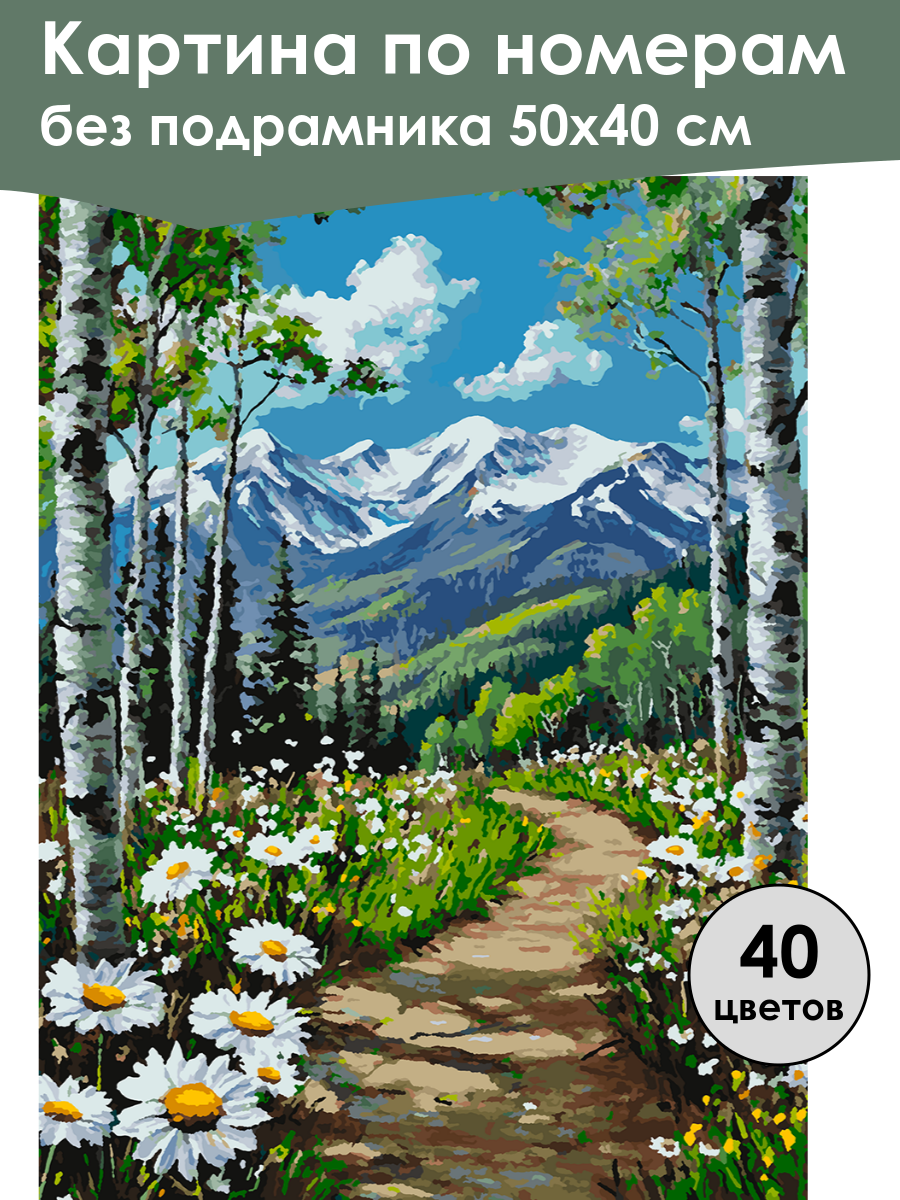 Картина по номерам
без подрамника 50х40 см

40
цветов