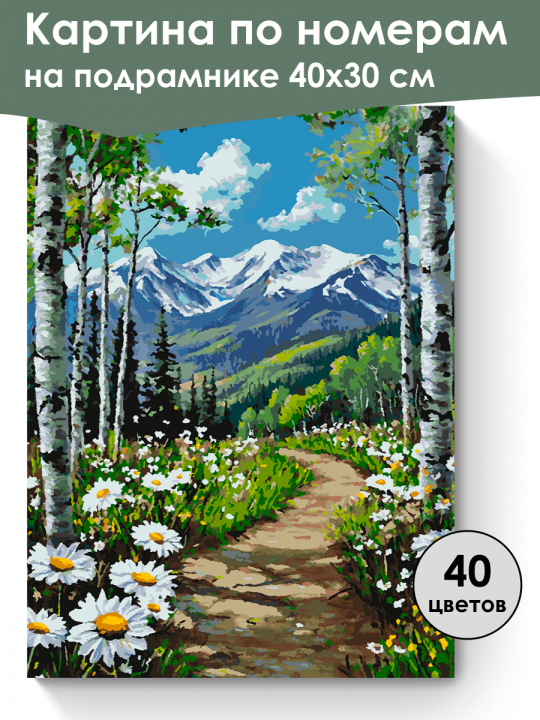 Картина по номерам
на подрамнике 40х30 см

40
цветов