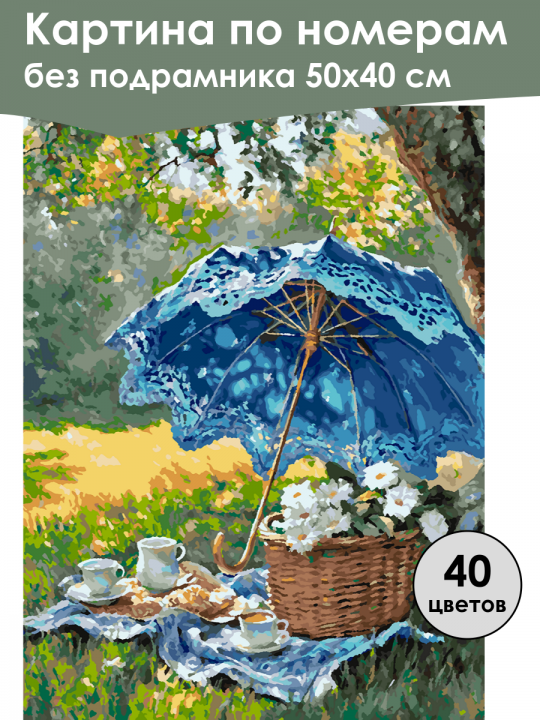 Картина по номерам
без подрамника 50х40 см

40
цветов