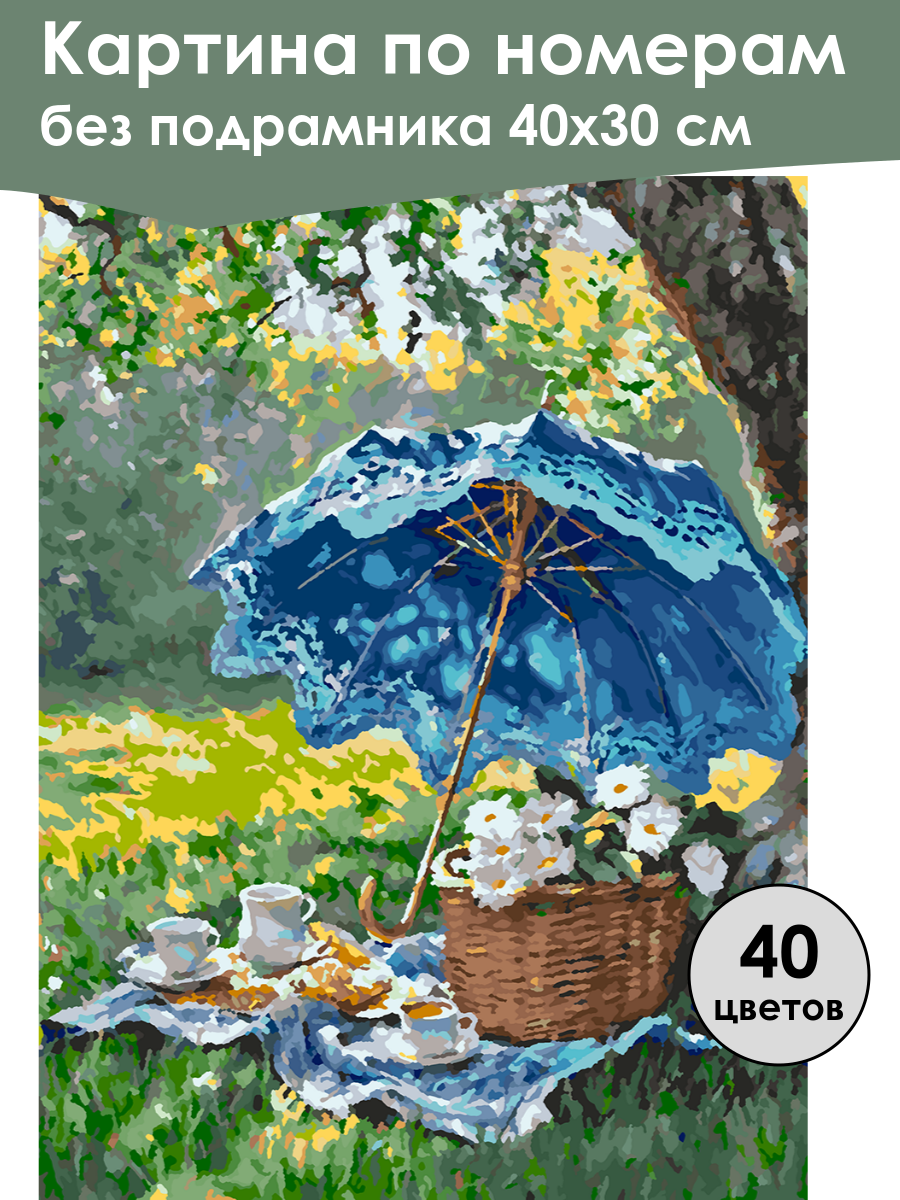 Картина по номерам
без подрамника 40х30 см

40
цветов