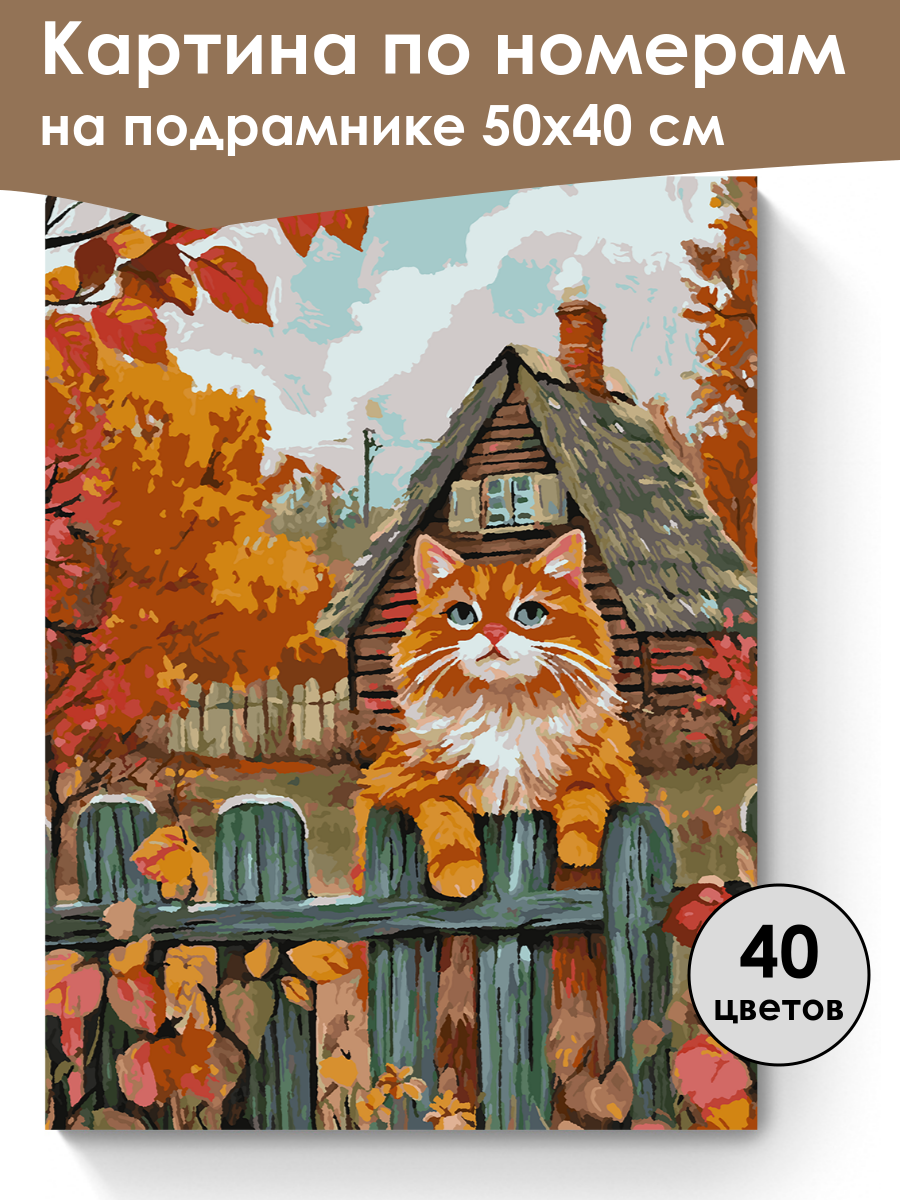 Картина по номерам на подрамнике 50х40 см

40 цветов