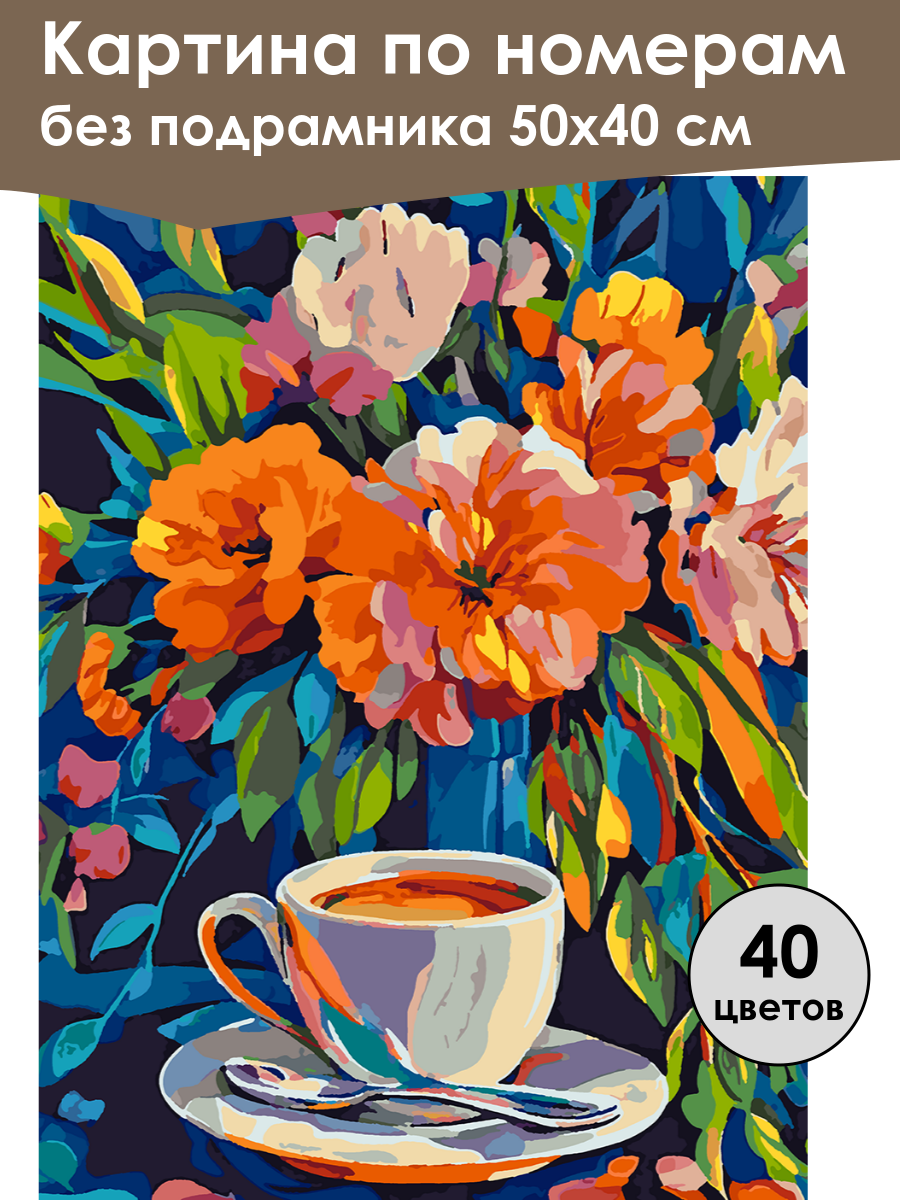 Картина по номерам
без подрамника 50х40 см

40
цветов