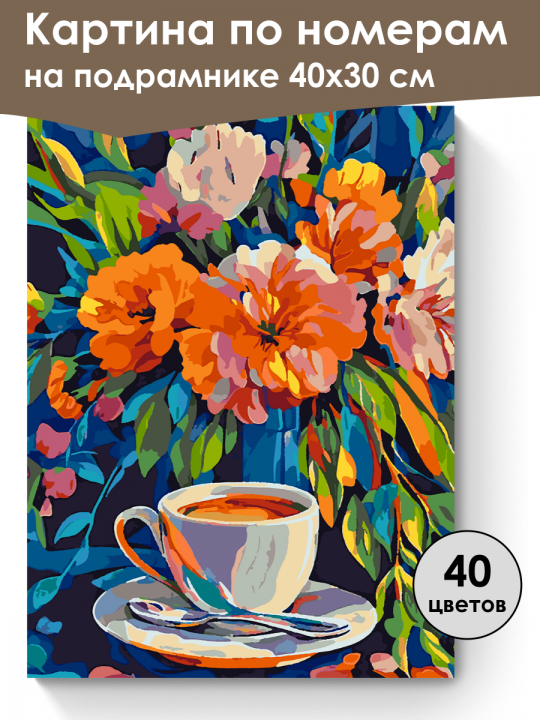 Картина по номерам
на подрамнике 40х30 см

40
цветов