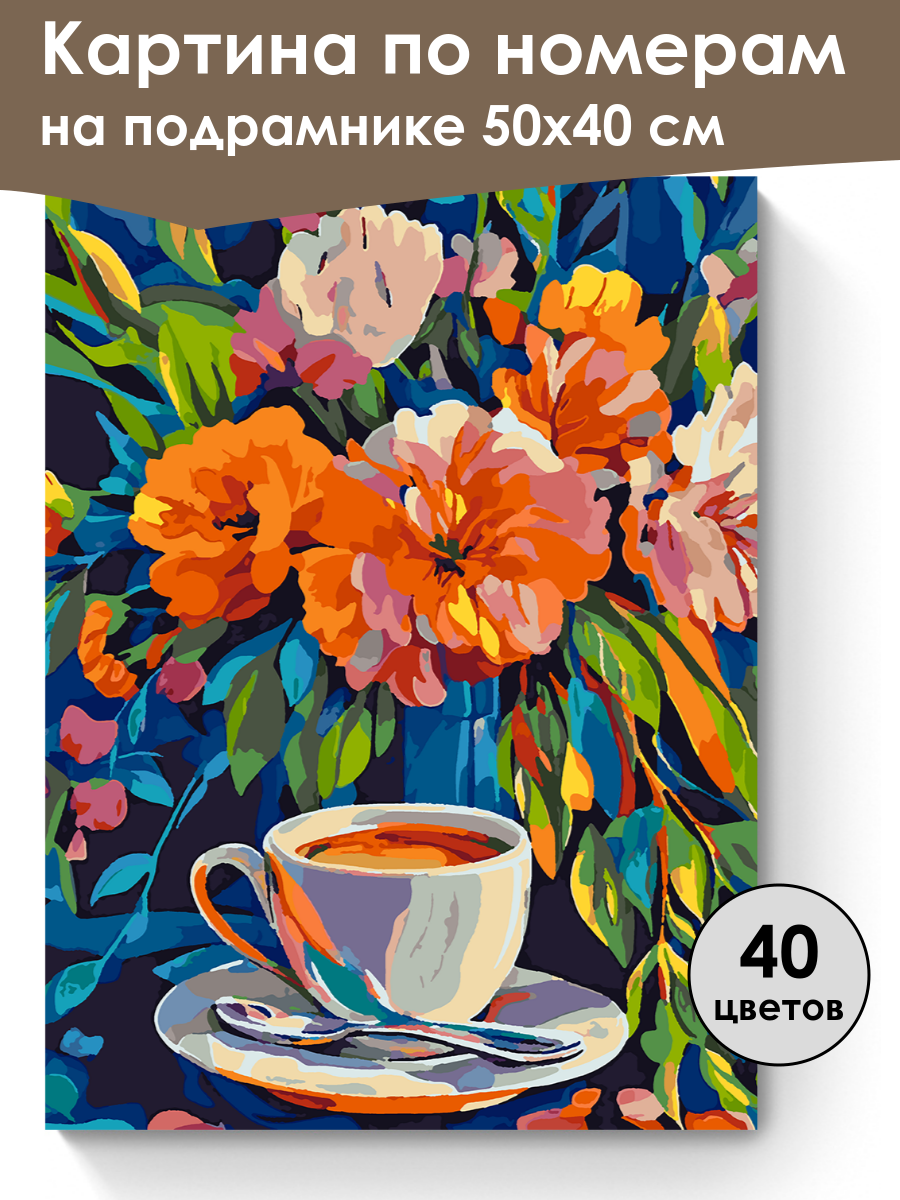 Картина по номерам на подрамнике 50х40 см

40 цветов