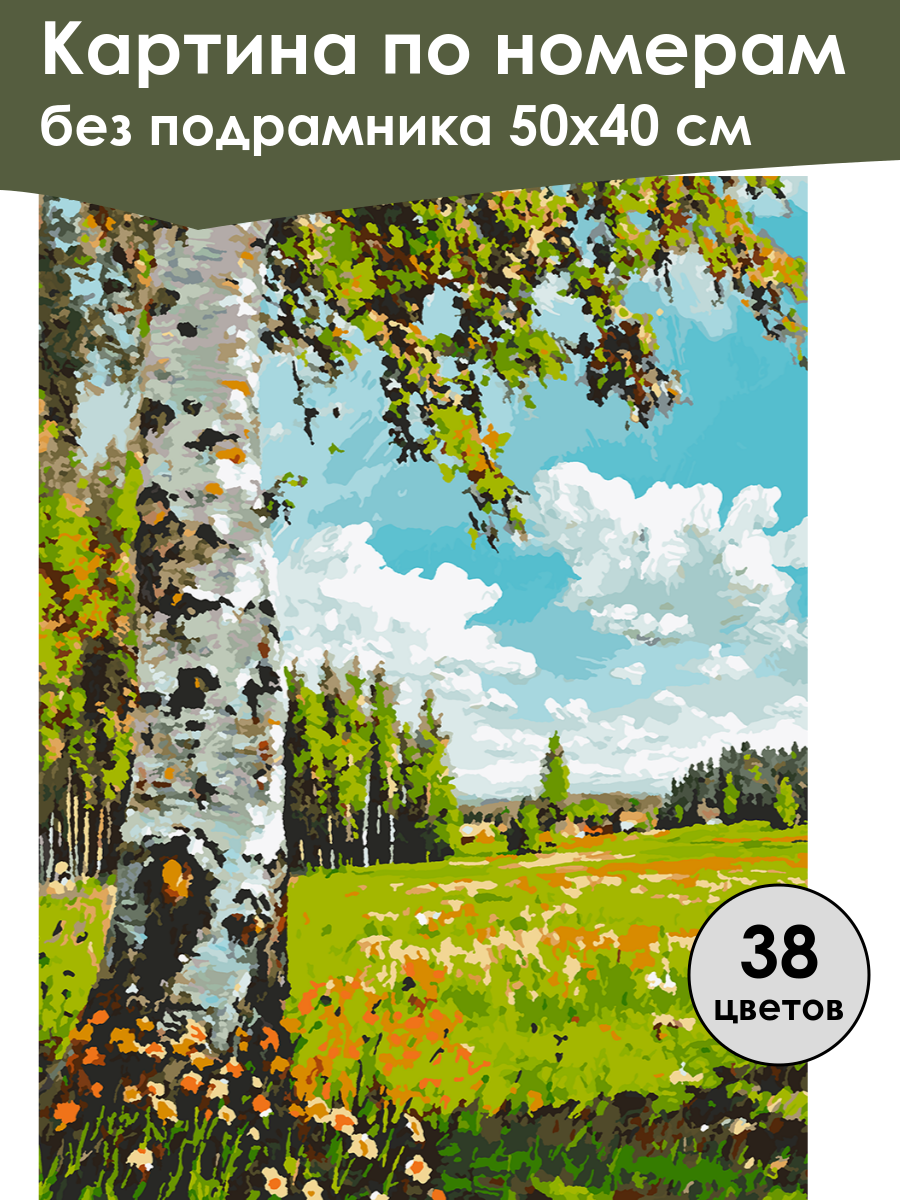 Картина по номерам
без подрамника 50х40 см

38
цветов