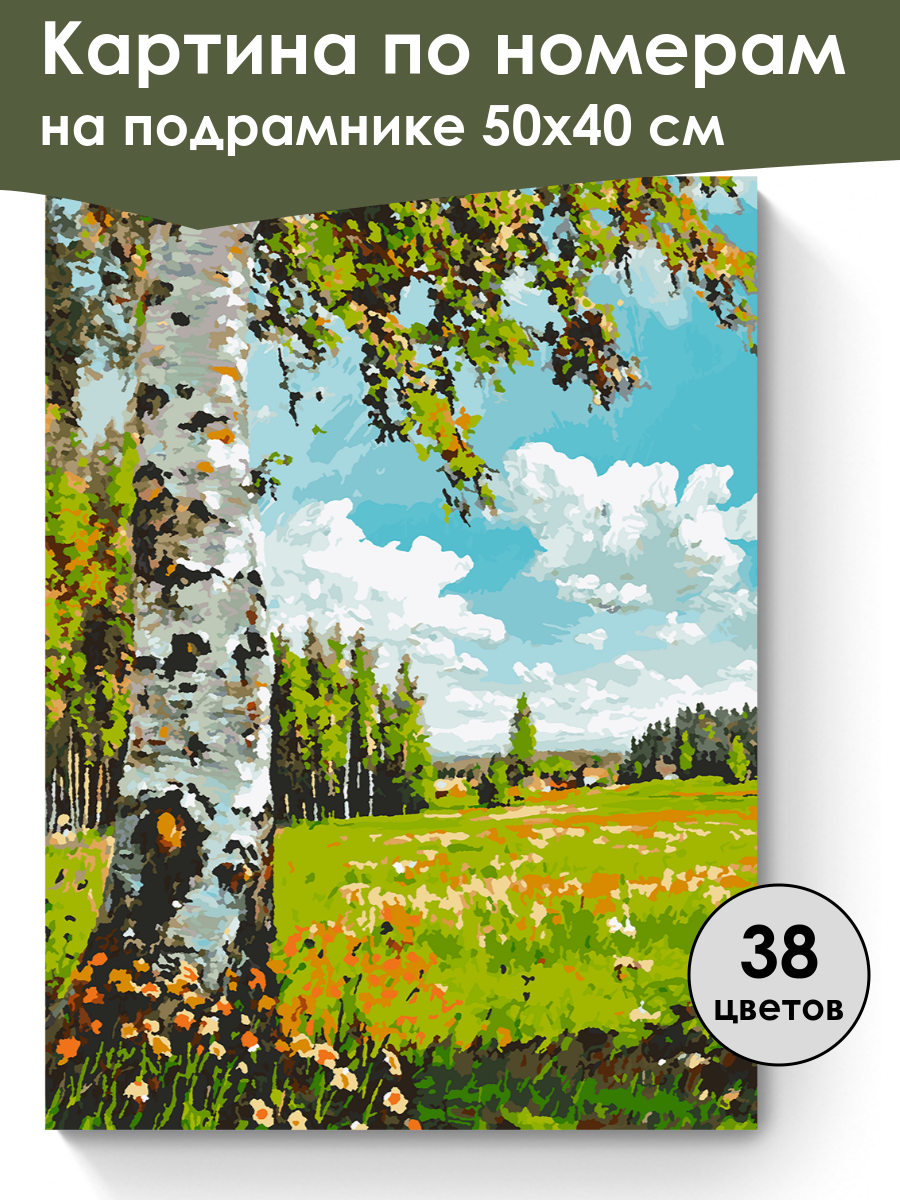 Картина по номерам на подрамнике 50х40 см

38 цветов