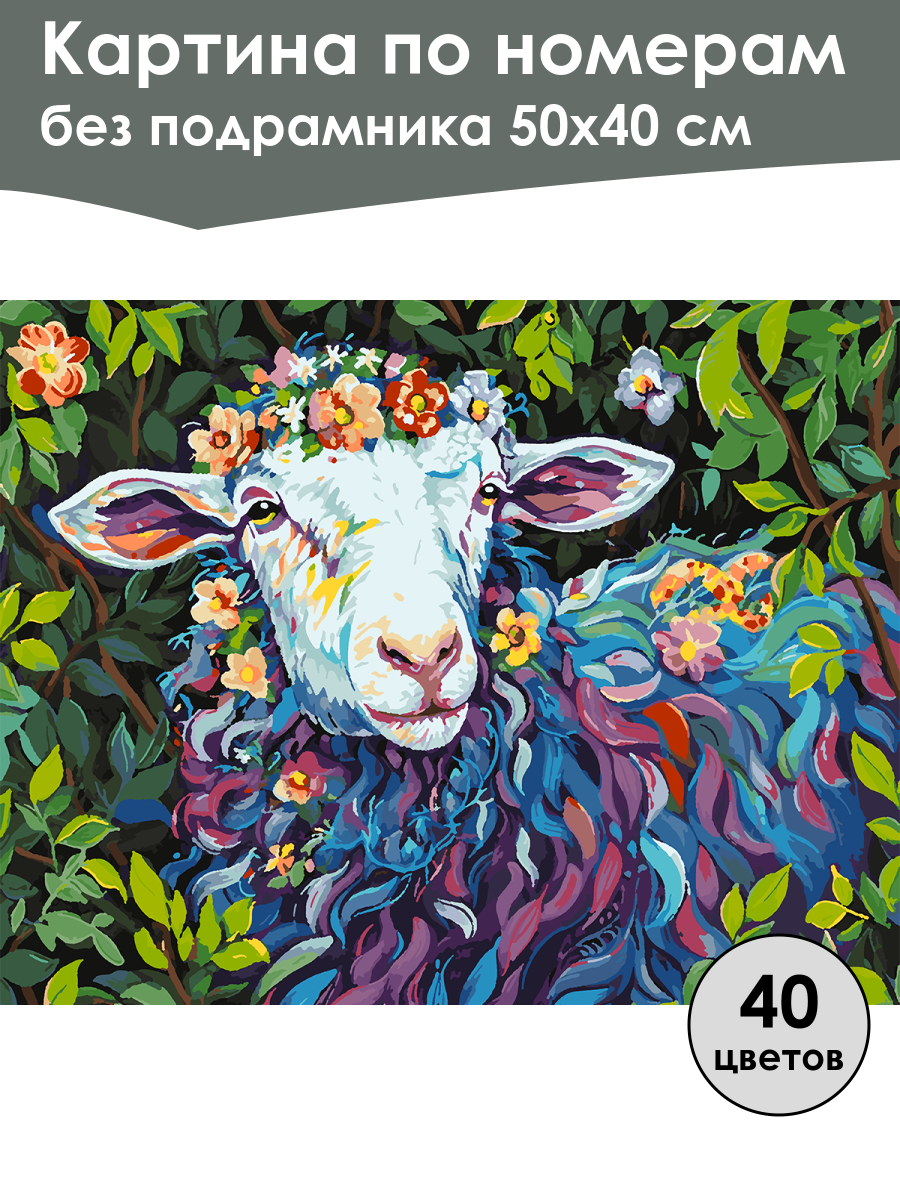 Картина по номерам
без подрамника 50х40 см

40
цветов