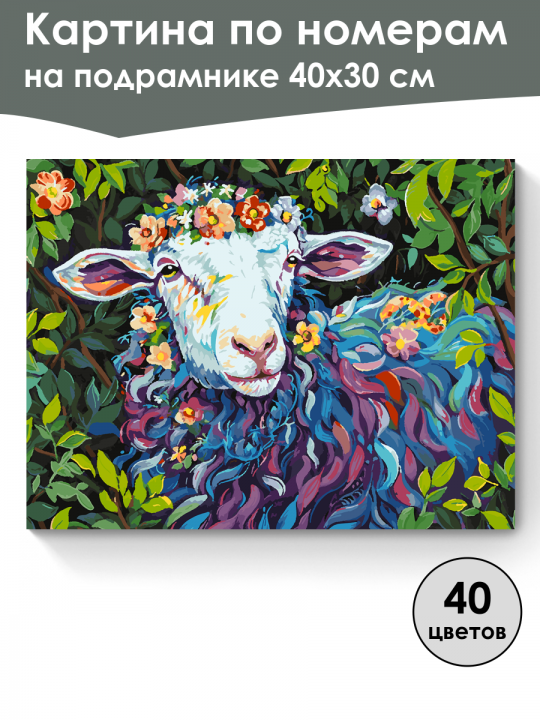 Картина по номерам
на подрамнике 40х30 см

40
цветов