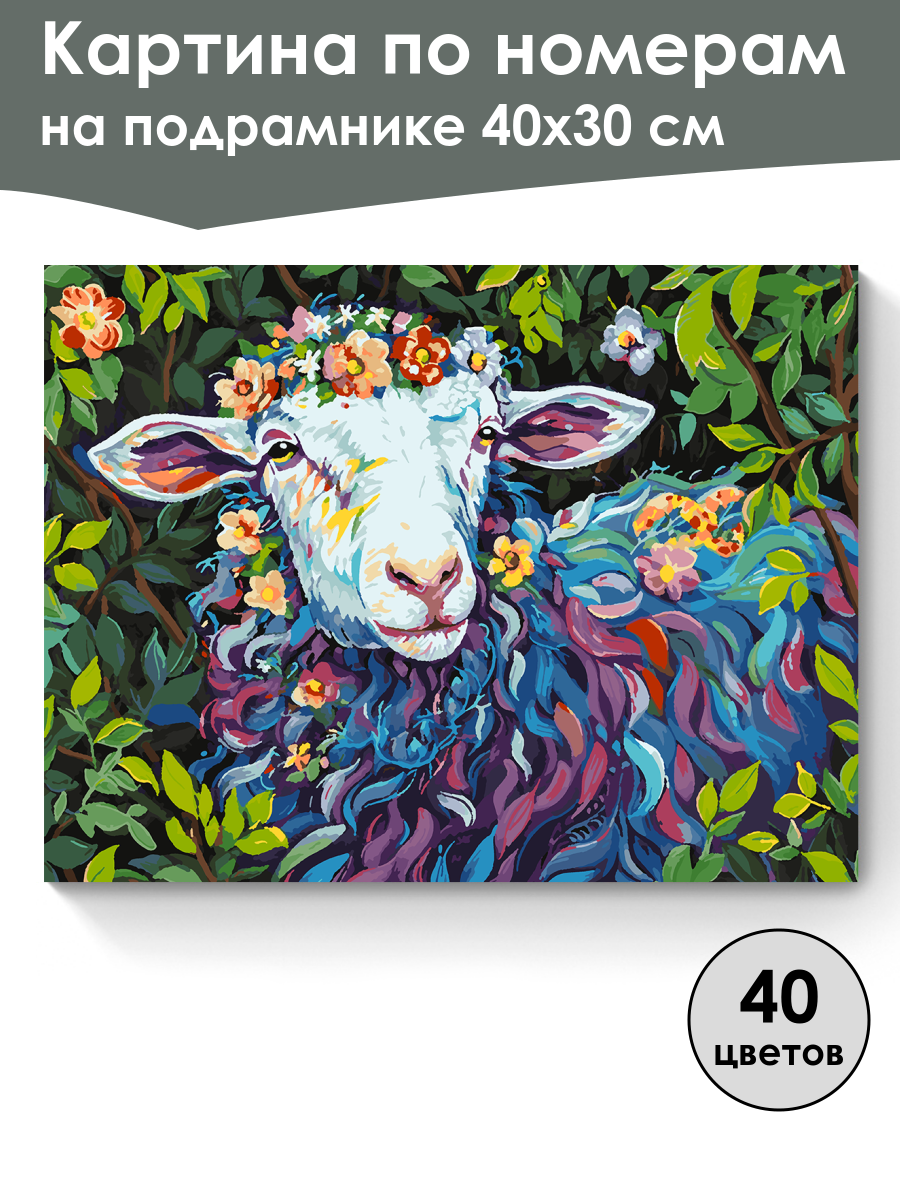 Картина по номерам на подрамнике 40х30 см

40 цветов