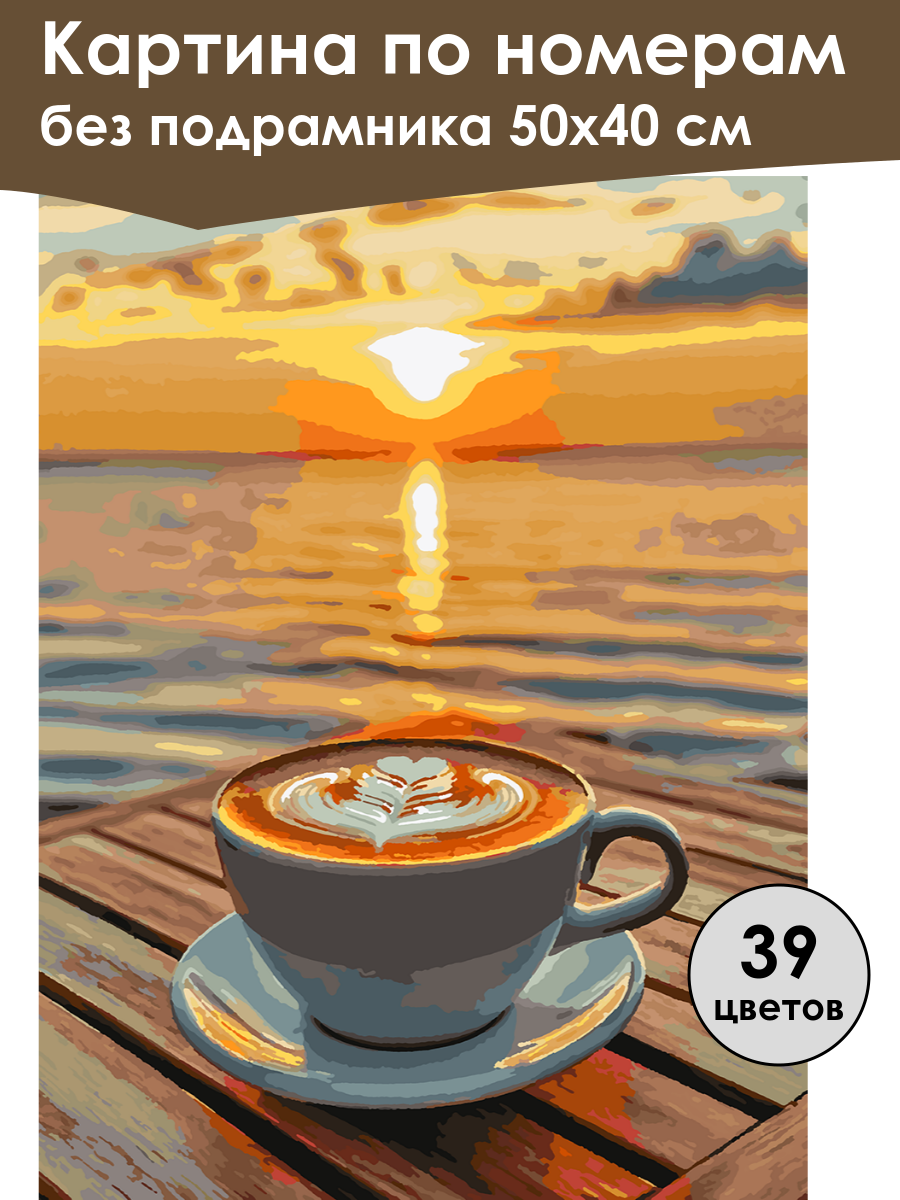 Картина по номерам
без подрамника 50х40 см

39
цветов