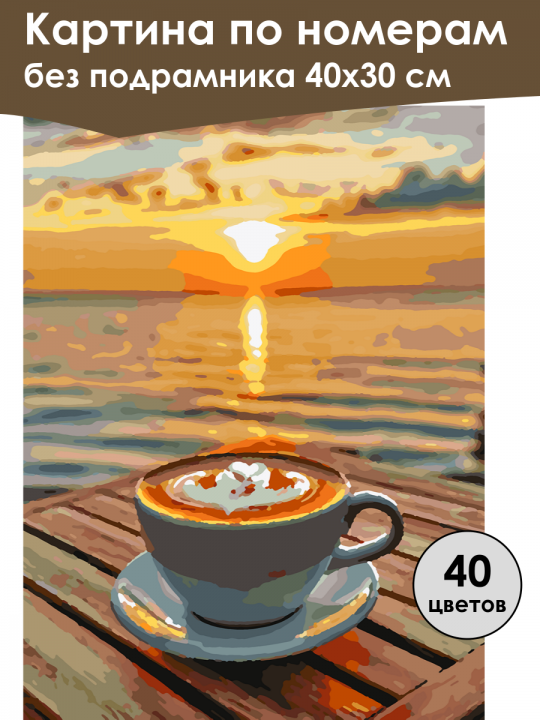 Картина по номерам
без подрамника 40х30 см

40
цветов