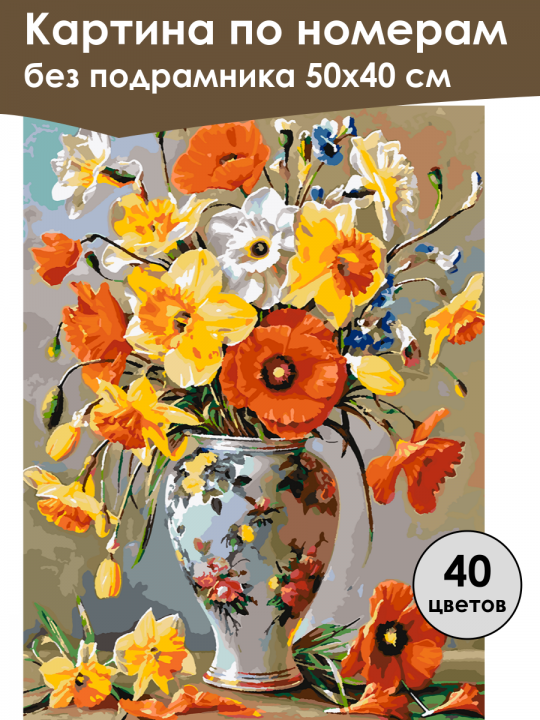 Картина по номерам
без подрамника 50х40 см

40
цветов