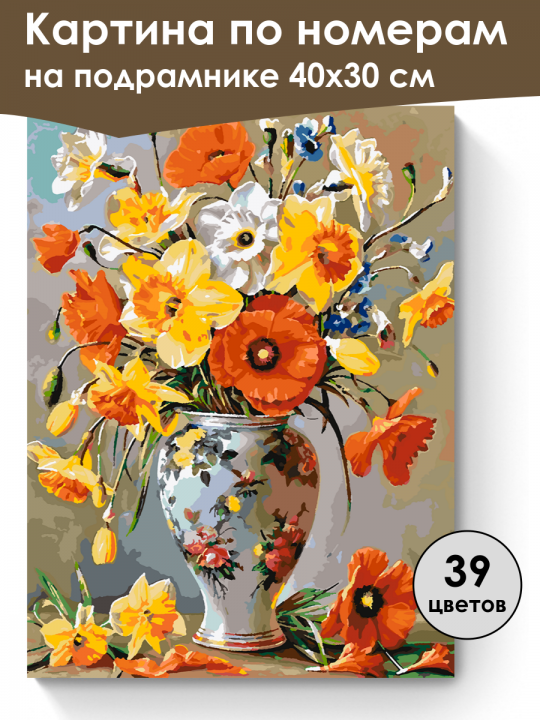 Картина по номерам
на подрамнике 40х30 см

39
цветов