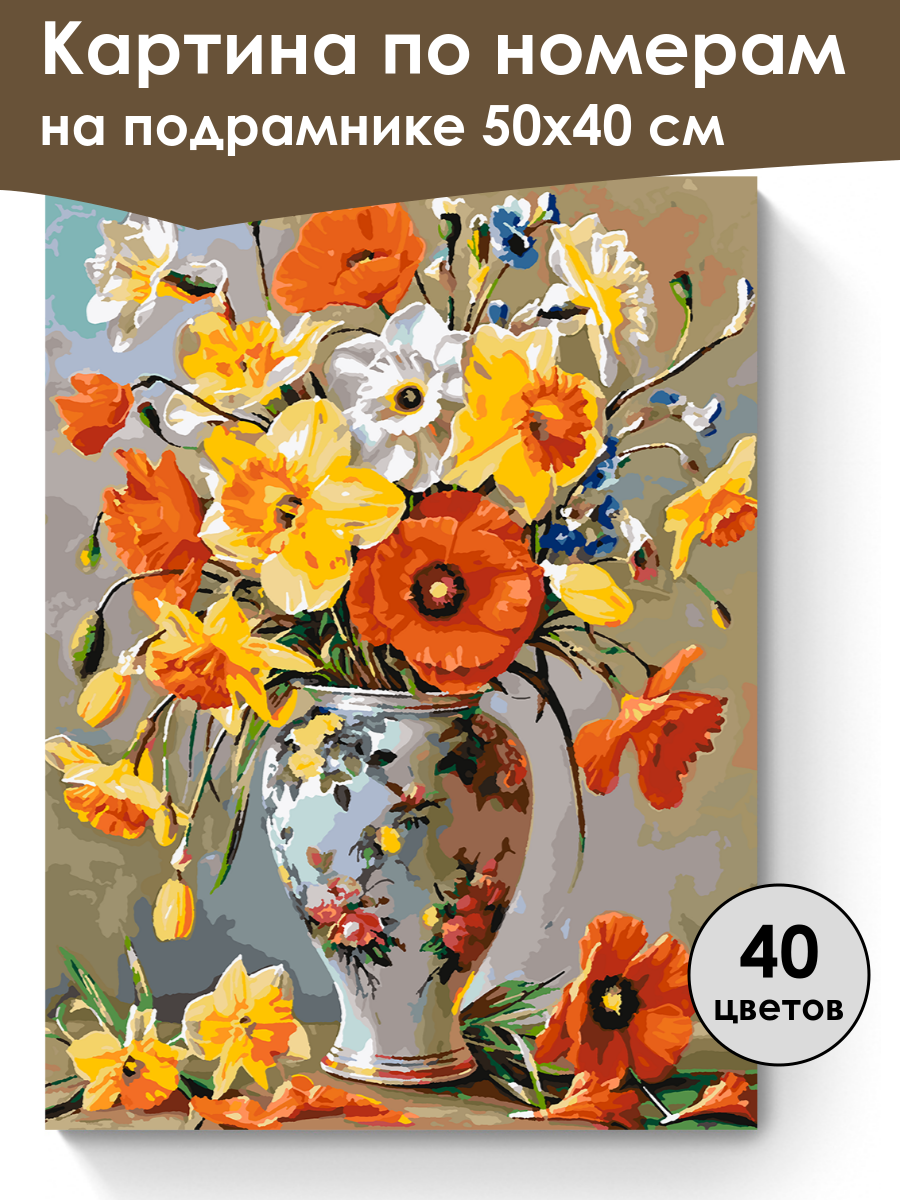 Картина по номерам на подрамнике 50х40 см

40 цветов