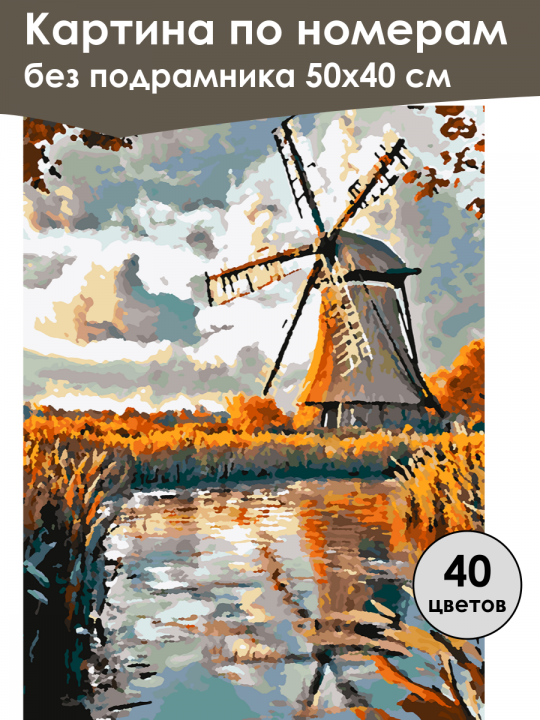 Картина по номерам
без подрамника 50х40 см

40
цветов