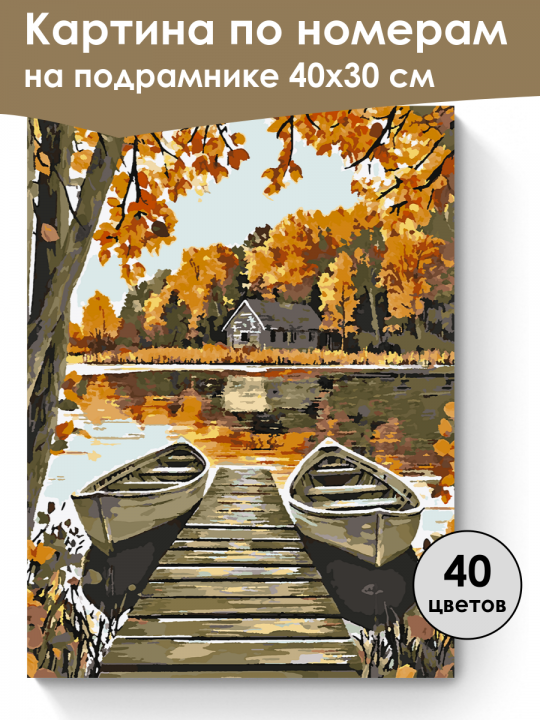 Картина по номерам на подрамнике 40х30 см

40 цветов