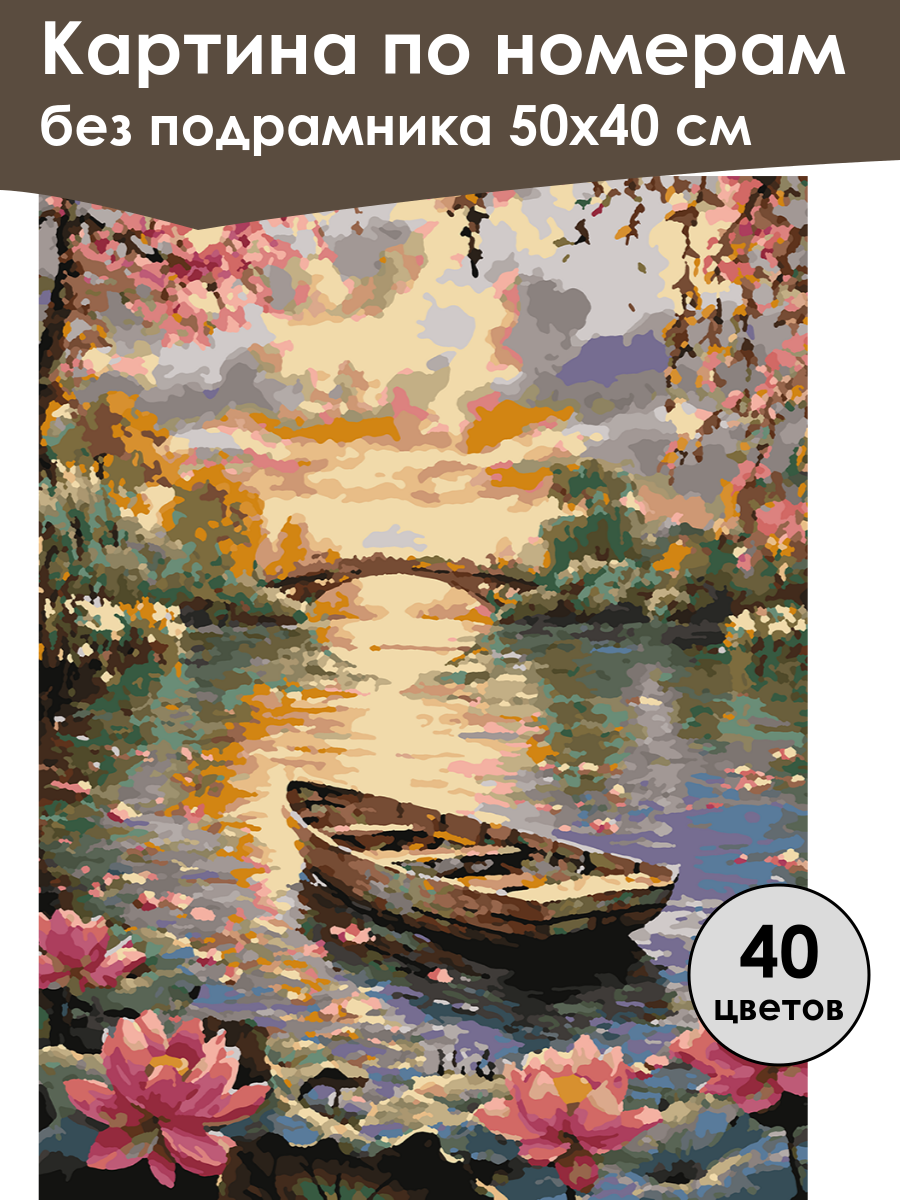 Картина по номерам
без подрамника 50х40 см

40
цветов