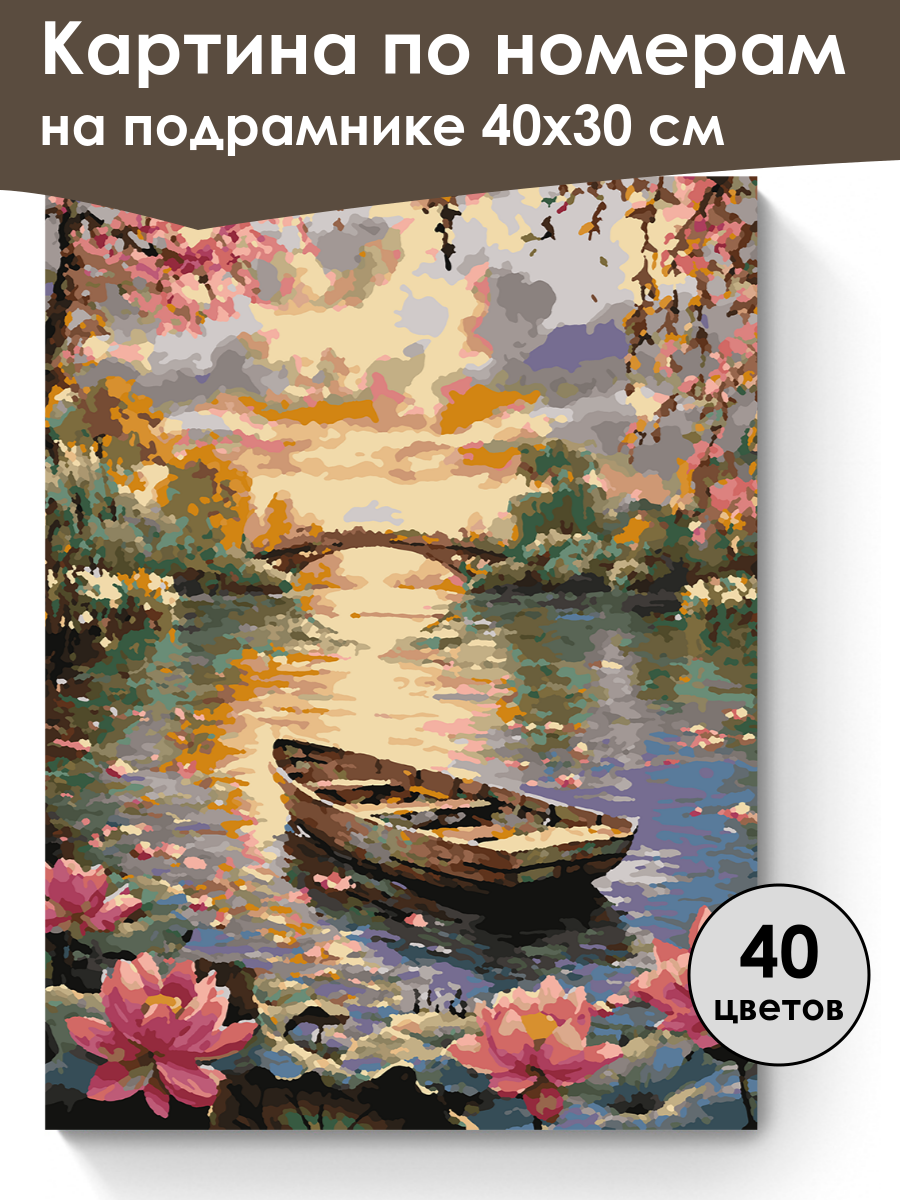 Картина по номерам на подрамнике 40х30 см

40 цветов