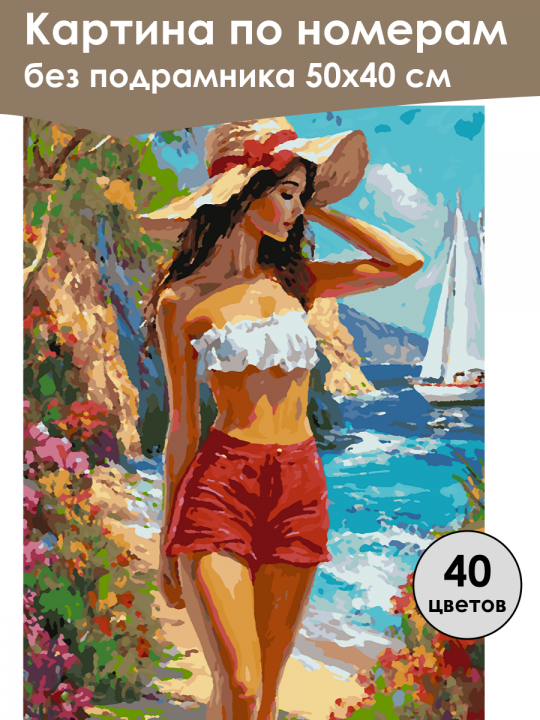 Картина по номерам
без подрамника 50х40 см

40
цветов